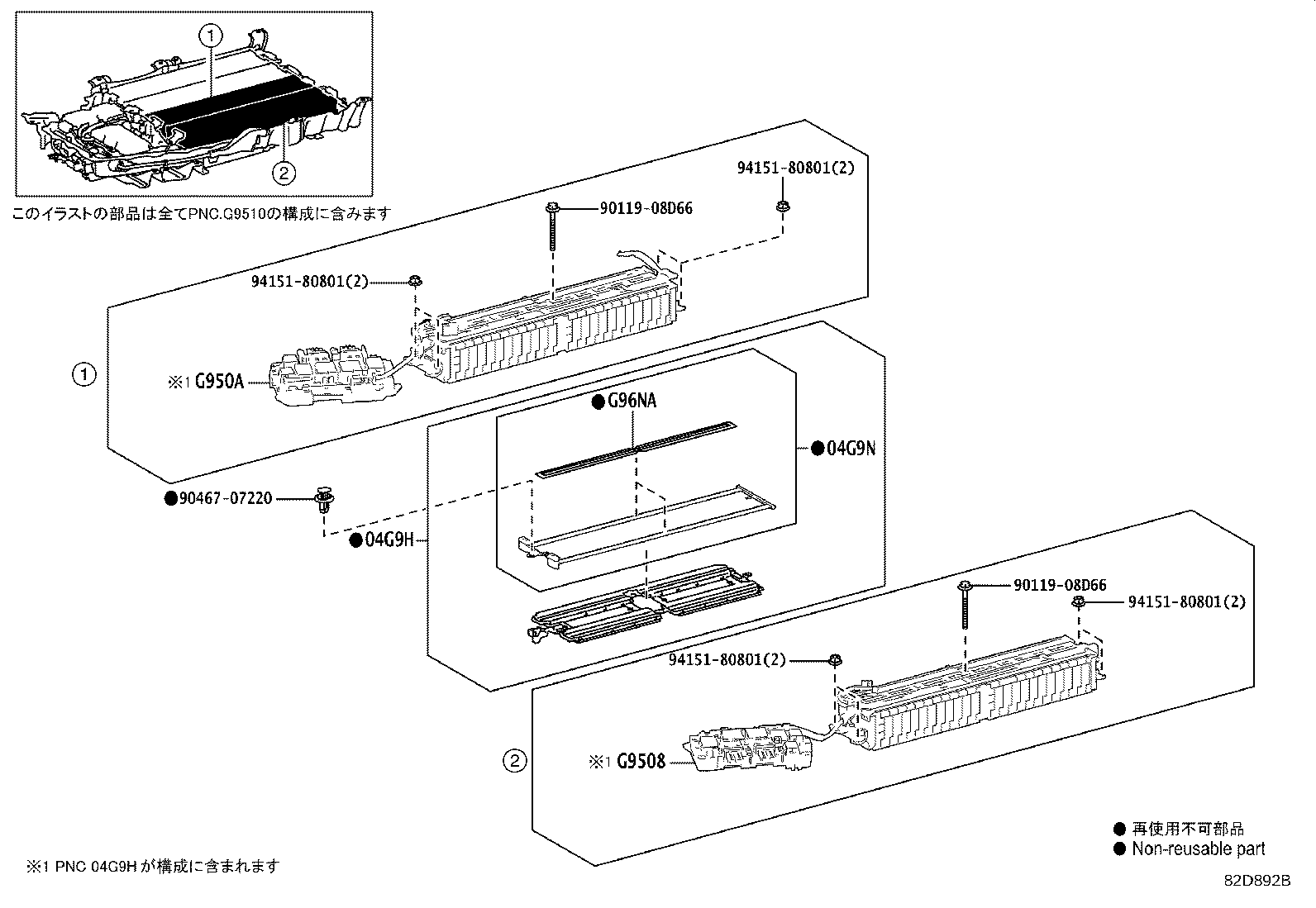 ①
②
このイラストの部品は全てPNC.G9510の構成に含みます

94151-80801(2)
90119-08D66
94151-80801(2)
①
※1 G950A
●G96NA
●04G9N
●90467-07220
●04G9H
90119-08D66
94151-80801(2)
94151-80801(2)
②
※1 G9508
● 再使用不可部品
● Non-reusable part
※1 PNC 04G9H が構成に含まれます
82D892B