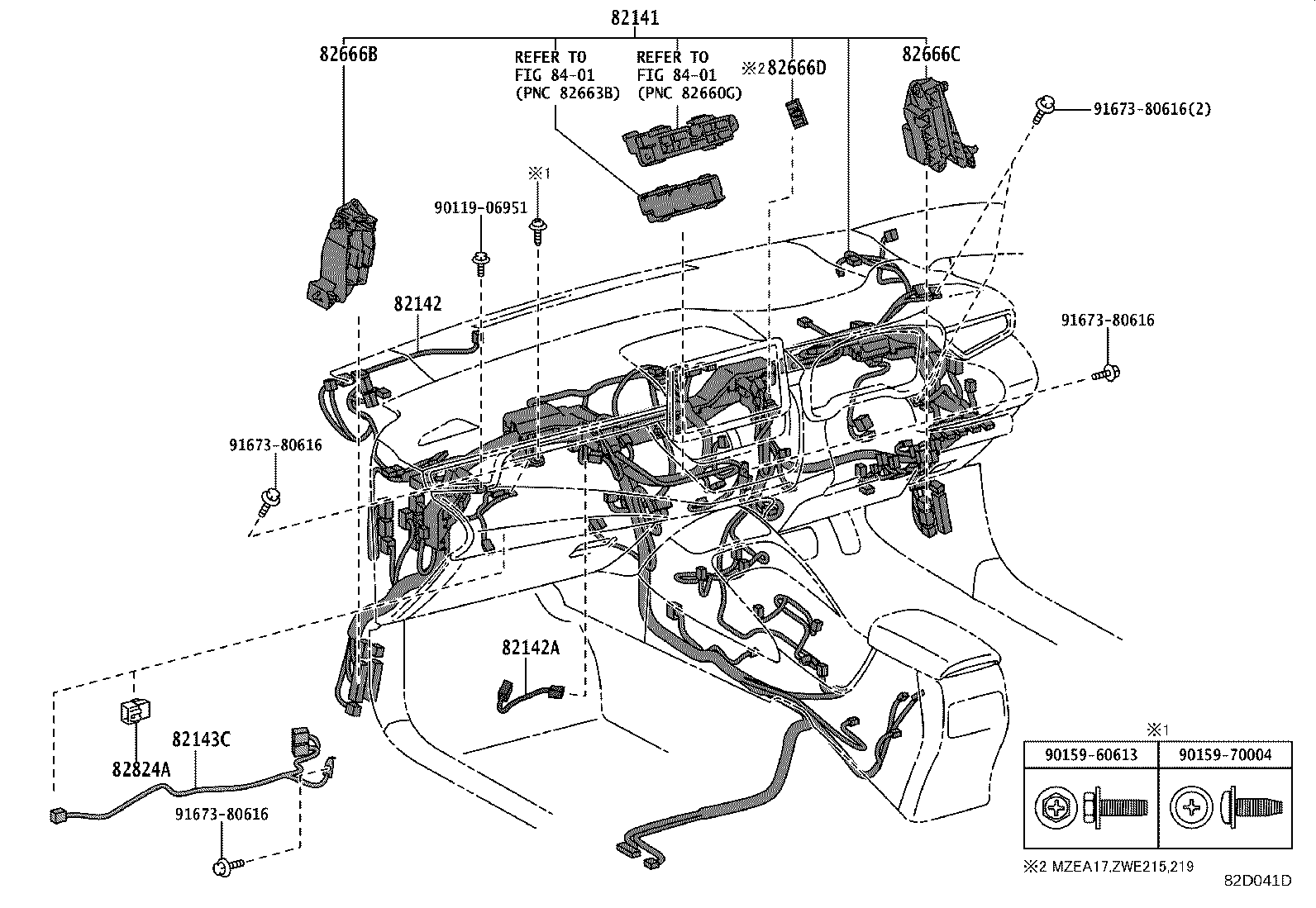 82141

82666B

REFER TO FIG 84-01 (PNC 82663B)

REFER TO FIG 84-01 (PNC 82660G)

※2 82666D

82666C

91673-80616(2)

※1

90119-06951

82142

91673-80616

91673-80616

82142A

82824A

82143C

91673-80616

※1

| 90159-60613 | 90159-70004 |
|---|---|
| | |

※2 MZEA17,ZWE215,219

82D041D