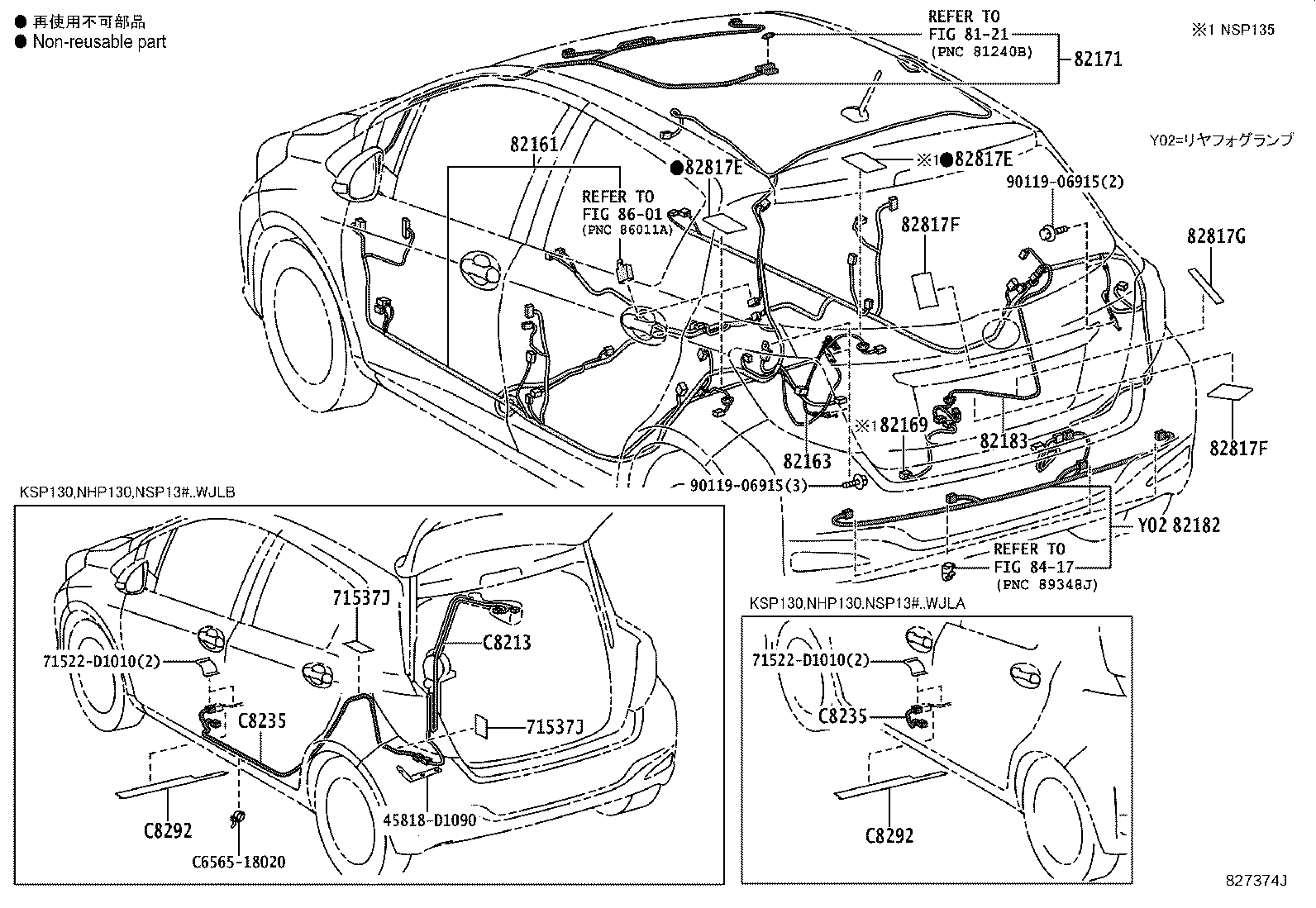 ● 再使用不可部品
● Non-reusable part

REFER TO
FIG 81-21
(PNC 81240B)
82171

※1 NSP135

Y02=リヤフォグランプ

82161

●82817E

※1●82817E

90119-06915(2)

REFER TO
FIG 86-01
(PNC 86011A)

82817F

82817G

※1 82169

82183

82163

82817F

90119-06915(3)

Y02 82182

REFER TO
FIG 84-17
(PNC 89348J)

KSP130,NHP130,NSP13#..WJLB

71537J

C8213

71522-D1010(2)

C8235

71537J

C8292

45818-D1090

C6565-18020

KSP130,NHP130,NSP13#..WJLA

71522-D1010(2)

C8235

C8292

827374J