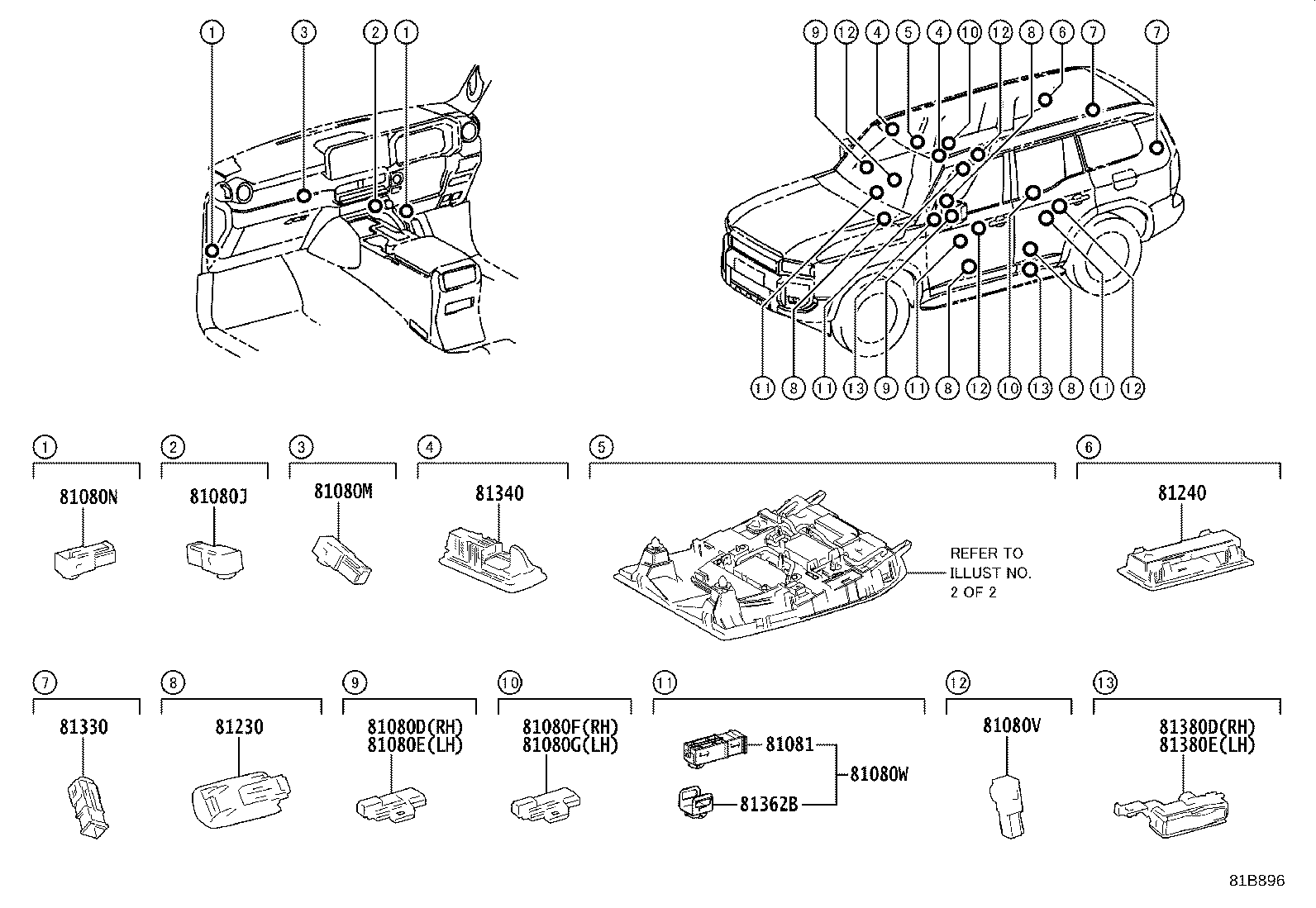 1 3 2 1

9 12 4 5 4 10 12 8 6 7 7

11 8 11 13 9 11 8 12 10 13 8 11 12

1
81080N

2
81080J

3
81080M

4
81340

5
REFER TO ILLUST NO. 2 OF 2

6
81240

7
81330

8
81230

9
81080D(RH)
81080E(LH)

10
81080F(RH)
81080G(LH)

11
81081
81362B
81080W

12
81080V

13
81380D(RH)
81380E(LH)

81B896