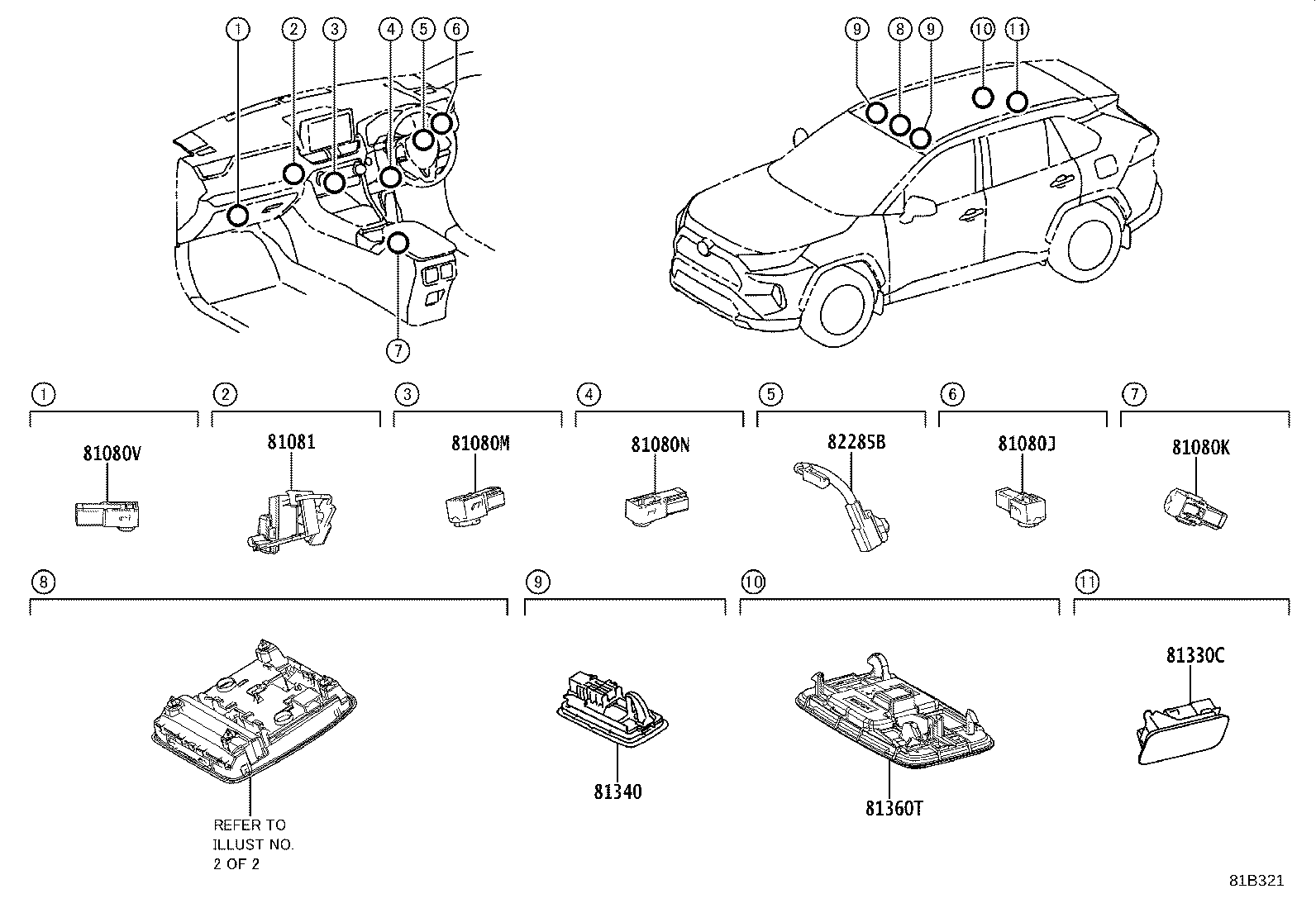 ①
②
③
④
⑤
⑥
⑦
⑨
⑧
⑨
⑩
⑪

① 81080V
② 81081
③ 81080M
④ 81080N
⑤ 82285B
⑥ 81080J
⑦ 81080K

⑧ REFER TO ILLUST NO. 2 OF 2
⑨ 81340
⑩ 81360T
⑪ 81330C

81B321