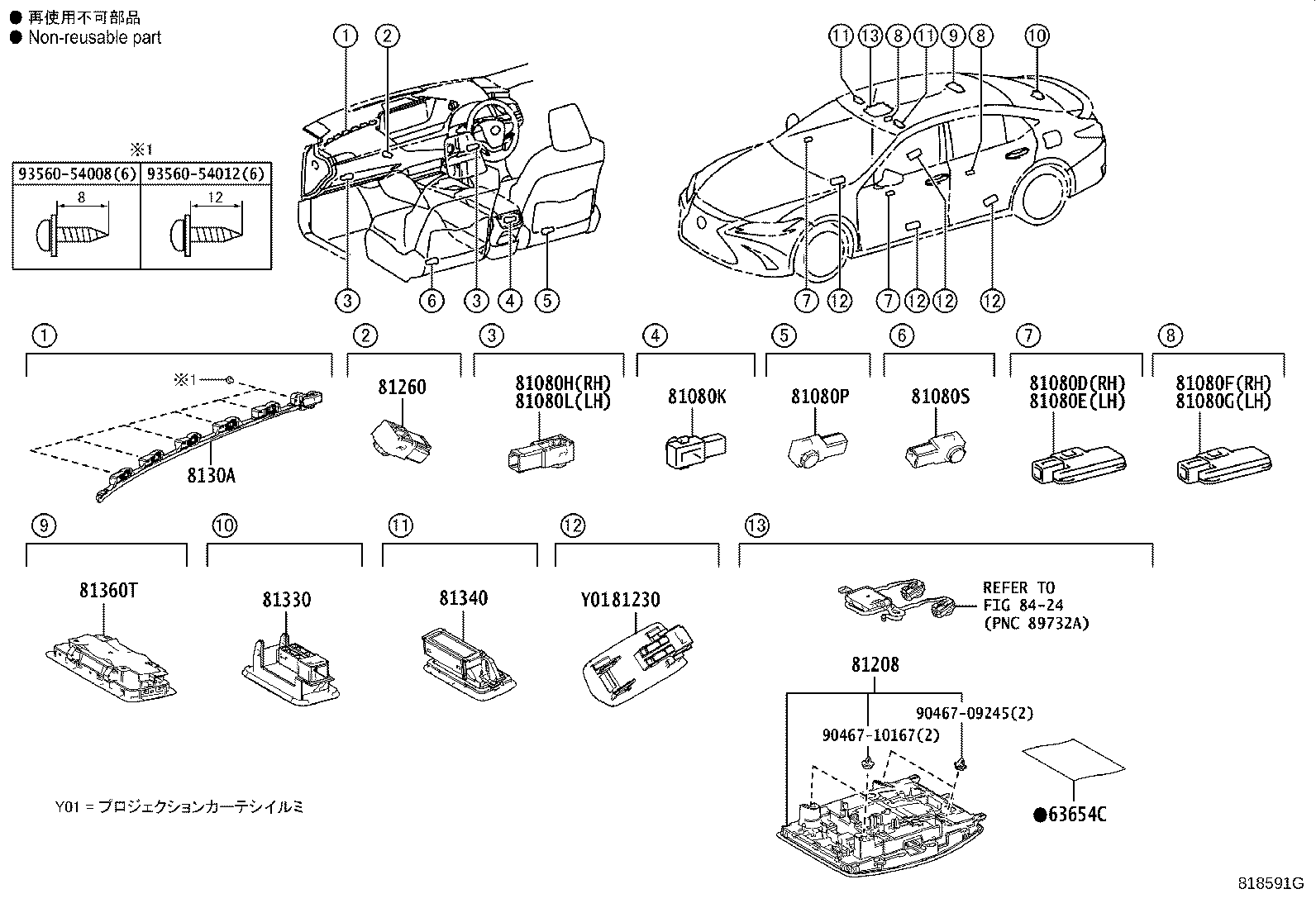 ● 再使用不可部品
● Non-reusable part

※1

| 93560-54008(6) | 93560-54012(6) |
|---|---|
| 8 | 12 |

① ② ③ ⑥ ③ ④ ⑤

⑪ ⑬ ⑧ ⑪ ⑨ ⑧ ⑩

⑦ ⑫ ⑦ ⑫ ⑫ ⑫

①
※1
8130A

②
81260

③
81080H(RH)
81080L(LH)

④
81080K

⑤
81080P

⑥
81080S

⑦
81080D(RH)
81080E(LH)

⑧
81080F(RH)
81080G(LH)

⑨
81360T

⑩
81330

⑪
81340

⑫
Y0181230

⑬
REFER TO
FIG 84-24
(PNC 89732A)

81208
90467-09245(2)
90467-10167(2)
●63654C

Y01 = プロジェクションカーテシイルミ

818591G