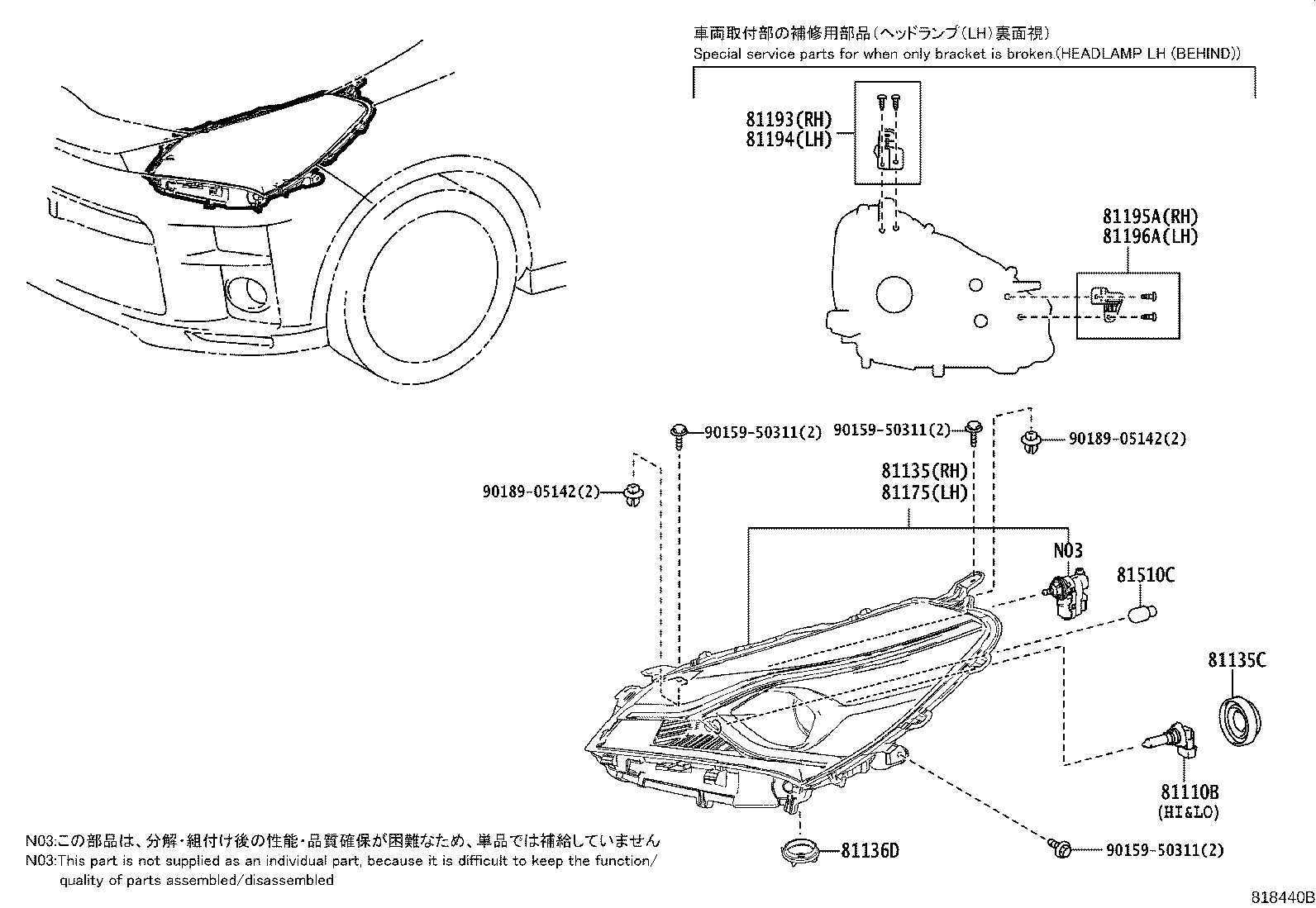 車両取付部の補修用部品(ヘッドランプ(LH)裏面視)
Special service parts for when only bracket is broken(HEADLAMP LH (BEHIND))

81193(RH)
81194(LH)

81195A(RH)
81196A(LH)

90159-50311(2)
90159-50311(2)
90189-05142(2)
90189-05142(2)

81135(RH)
81175(LH)

N03
81510C
81135C
81110B
(HI&LO)
81136D
90159-50311(2)

N03:この部品は、分解・組付け後の性能・品質確保が困難なため、単品では補給していません
N03:This part is not supplied as an individual part, because it is difficult to keep the function/ quality of parts assembled/disassembled

818440B