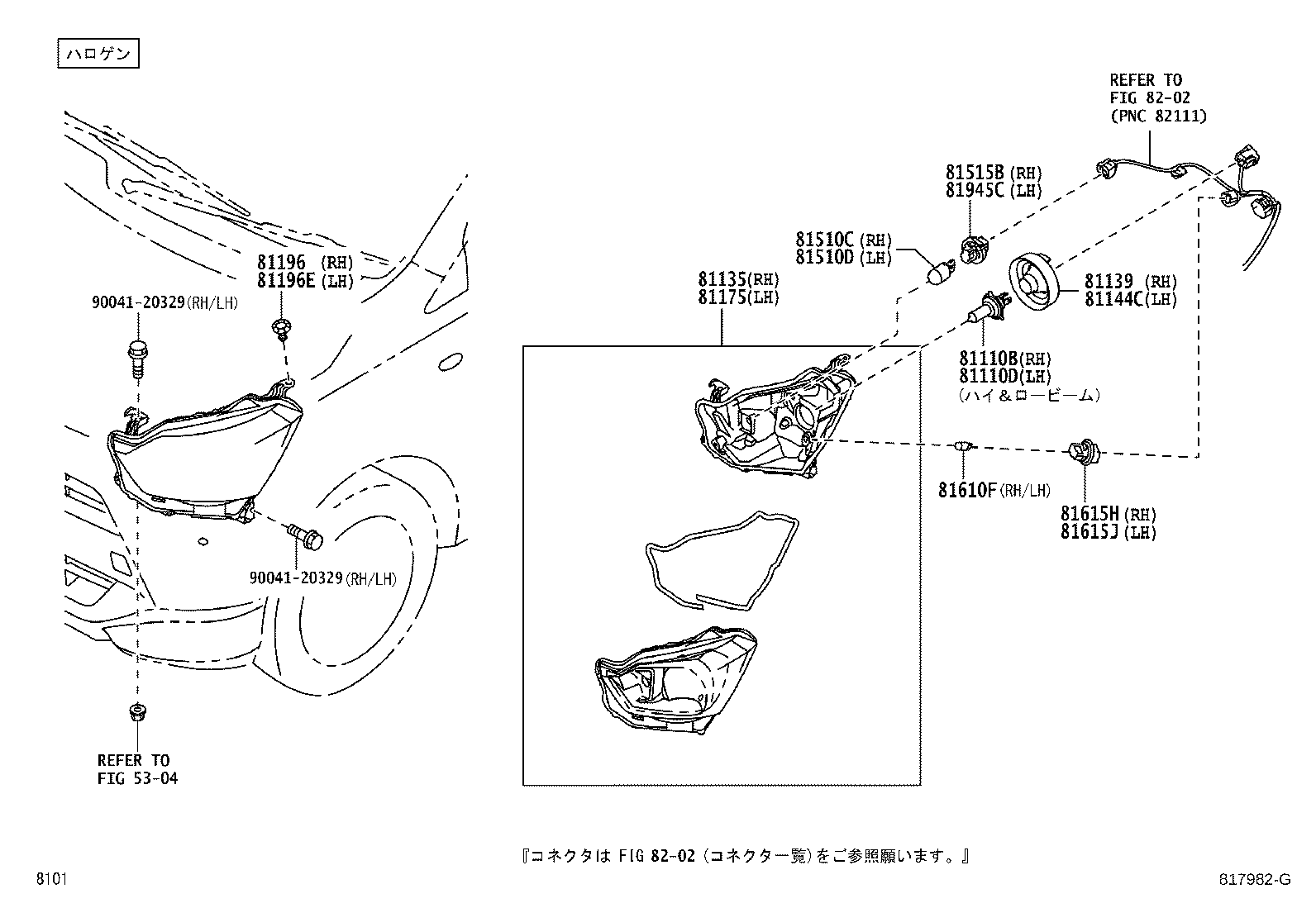 ハロゲン

REFER TO
FIG 82-02
(PNC 82111)

81515B (RH)
81945C (LH)

81510C (RH)
81510D (LH)

81196 (RH)
81196E (LH)

81135(RH)
81175(LH)

81139 (RH)
81144C(LH)

90041-20329(RH/LH)

81110B(RH)
81110D(LH)
(ハイ＆ロービーム)

81610F(RH/LH)

81615H (RH)
81615J (LH)

90041-20329(RH/LH)

REFER TO
FIG 53-04

『コネクタは FIG 82-02 (コネクタ一覧)をご参照願います。』

8101

817982-G