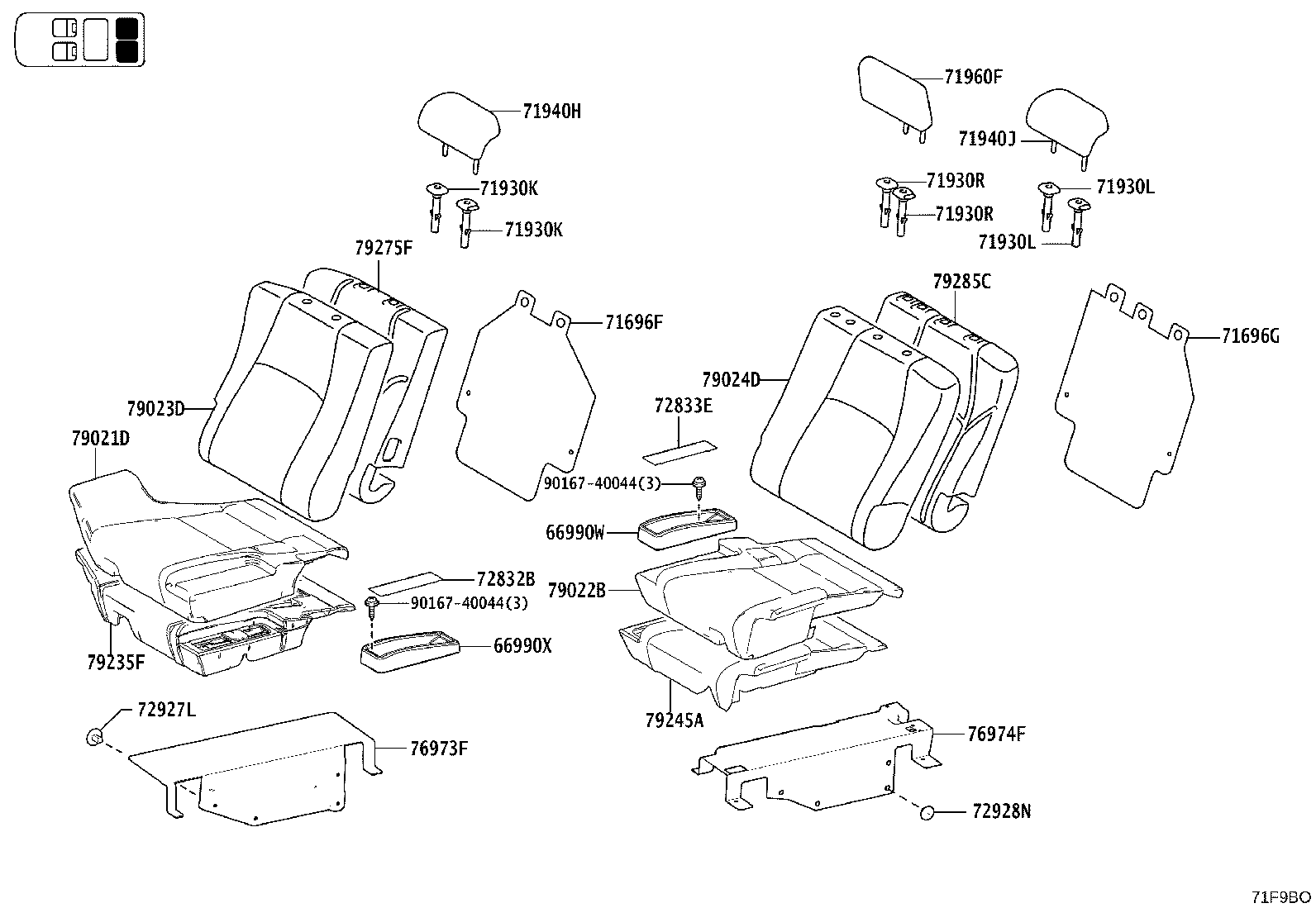 71940H
71930K
71930K
79275F
71696F
79023D
79021D
72832B
90167-40044(3)
66990X
79235F
72927L
76973F
71960F
71940J
71930R
71930R
71930L
71930L
79285C
71696G
79024D
72833E
90167-40044(3)
66990W
79022B
79245A
76974F
72928N
71F9BO