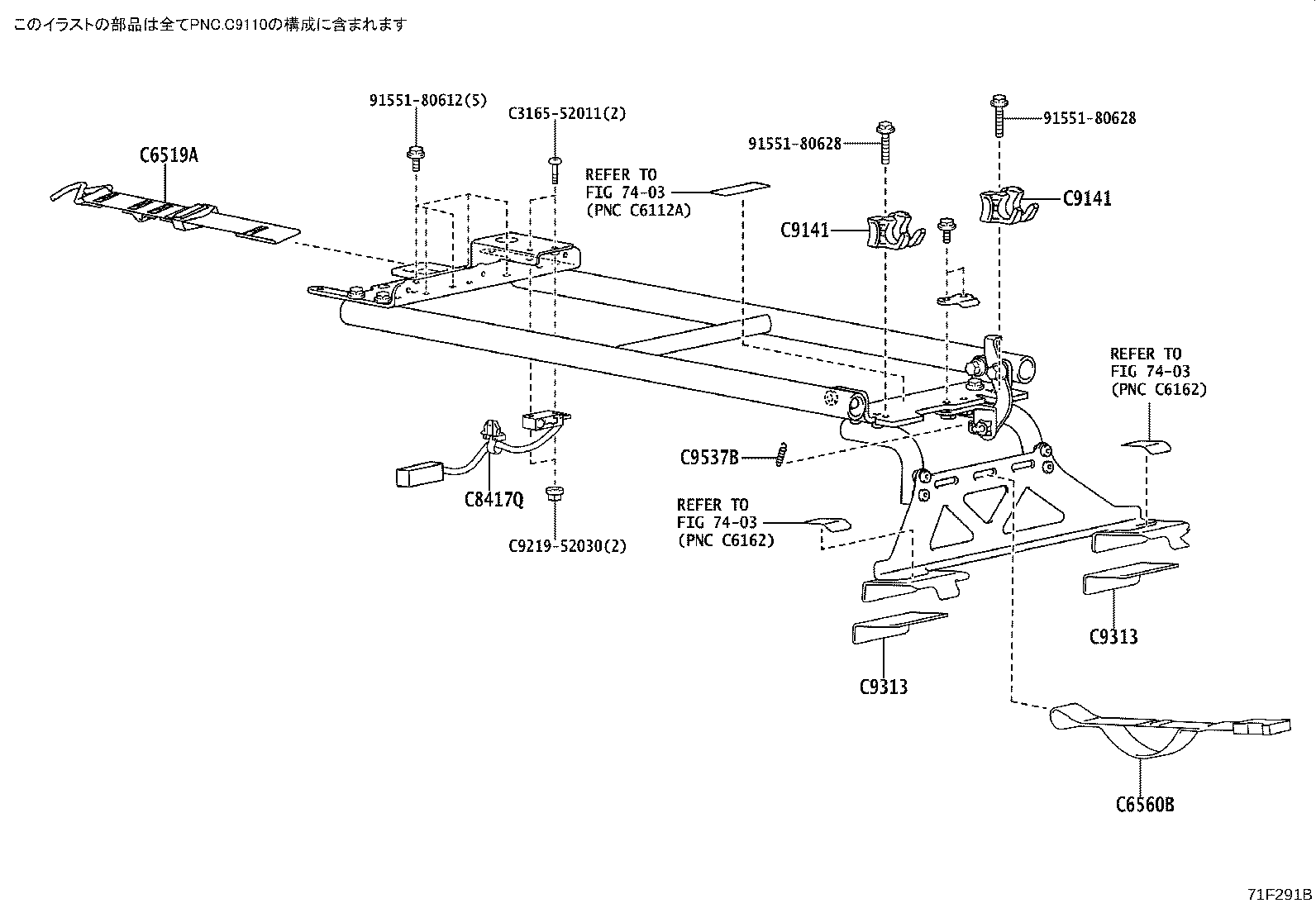 このイラストの部品は全てPNC.C9110の構成に含まれます

91551-80612(5)

C3165-52011(2)

C6519A

REFER TO FIG 74-03 (PNC C6112A)

91551-80628

91551-80628

C9141

C9141

REFER TO FIG 74-03 (PNC C6162)

C9537B

C8417Q

C9219-52030(2)

REFER TO FIG 74-03 (PNC C6162)

C9313

C9313

C6560B

71F291B