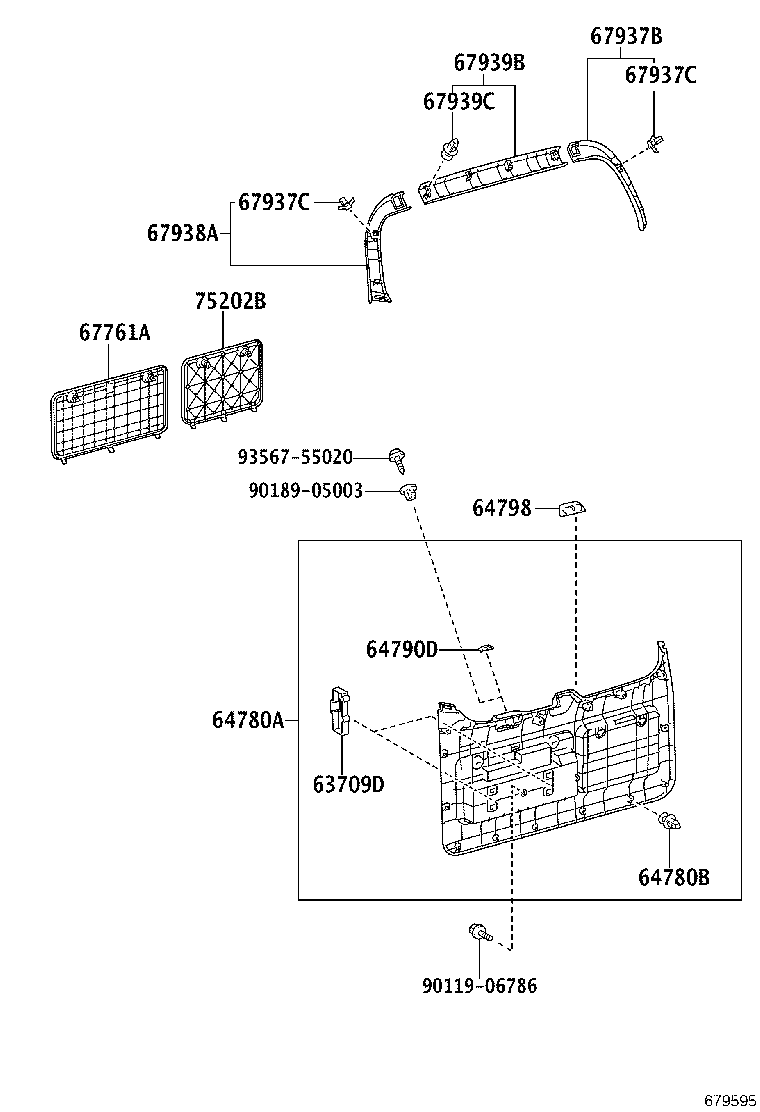 67937B
67939B
67937C
67939C
67937C
67938A
75202B
67761A
93567-55020
90189-05003
64798
64790D
64780A
63709D
64780B
90119-06786
679595