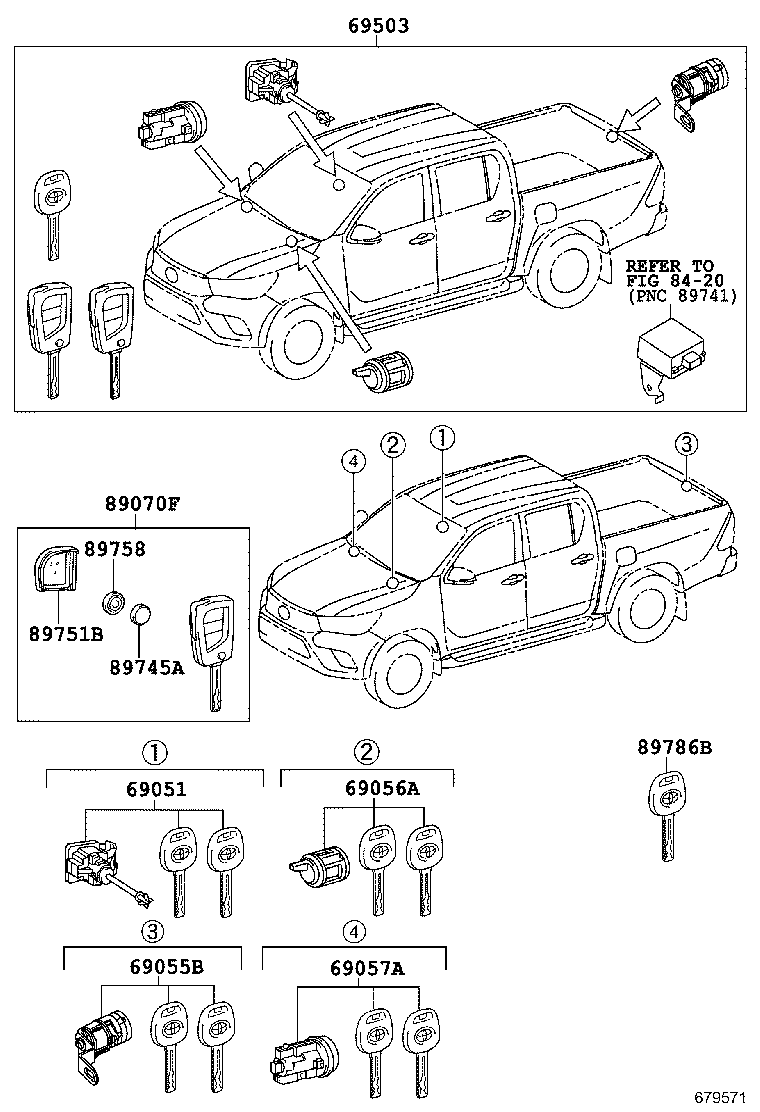 69503

REFER TO FIG 84-20 (PNC 89741)

4 2 1 3

89070F

89758

89751B

89745A

1

69051

2

69056A

89786B

3

69055B

4

69057A

679571