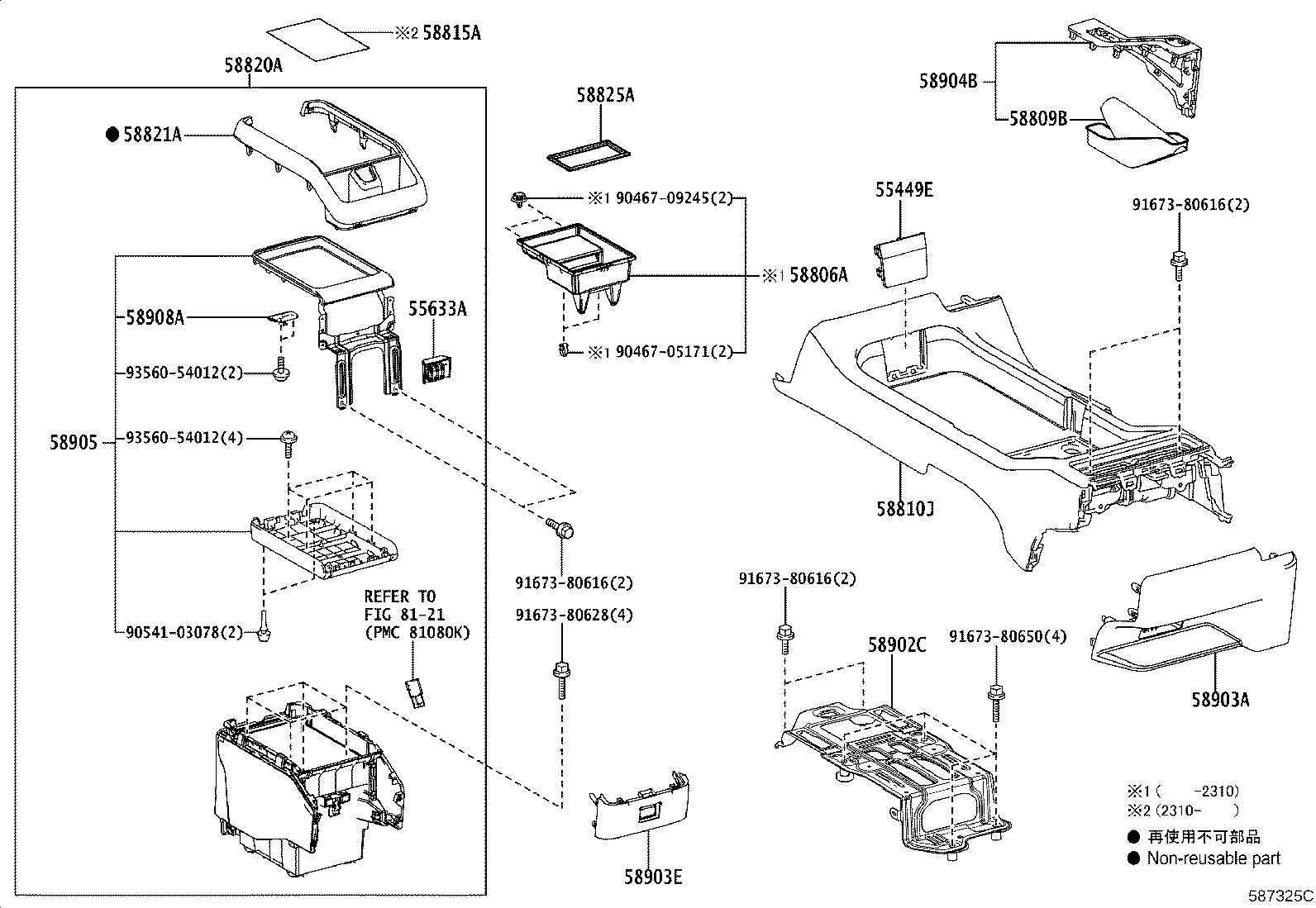 ※2 58815A

58820A

● 58821A

58908A

93560-54012(2)

58905

93560-54012(4)

90541-03078(2)

55633A

REFER TO
FIG 81-21
(PMC 81080K)

58825A

※1 90467-09245(2)

※1 58806A

※1 90467-05171(2)

91673-80616(2)

91673-80628(4)

58903E

58904B

58809B

55449E

91673-80616(2)

58810J

91673-80616(2)

58902C

91673-80650(4)

58903A

※1 (　　-2310)
※2 (2310-　　)
● 再使用不可部品
● Non-reusable part

587325C