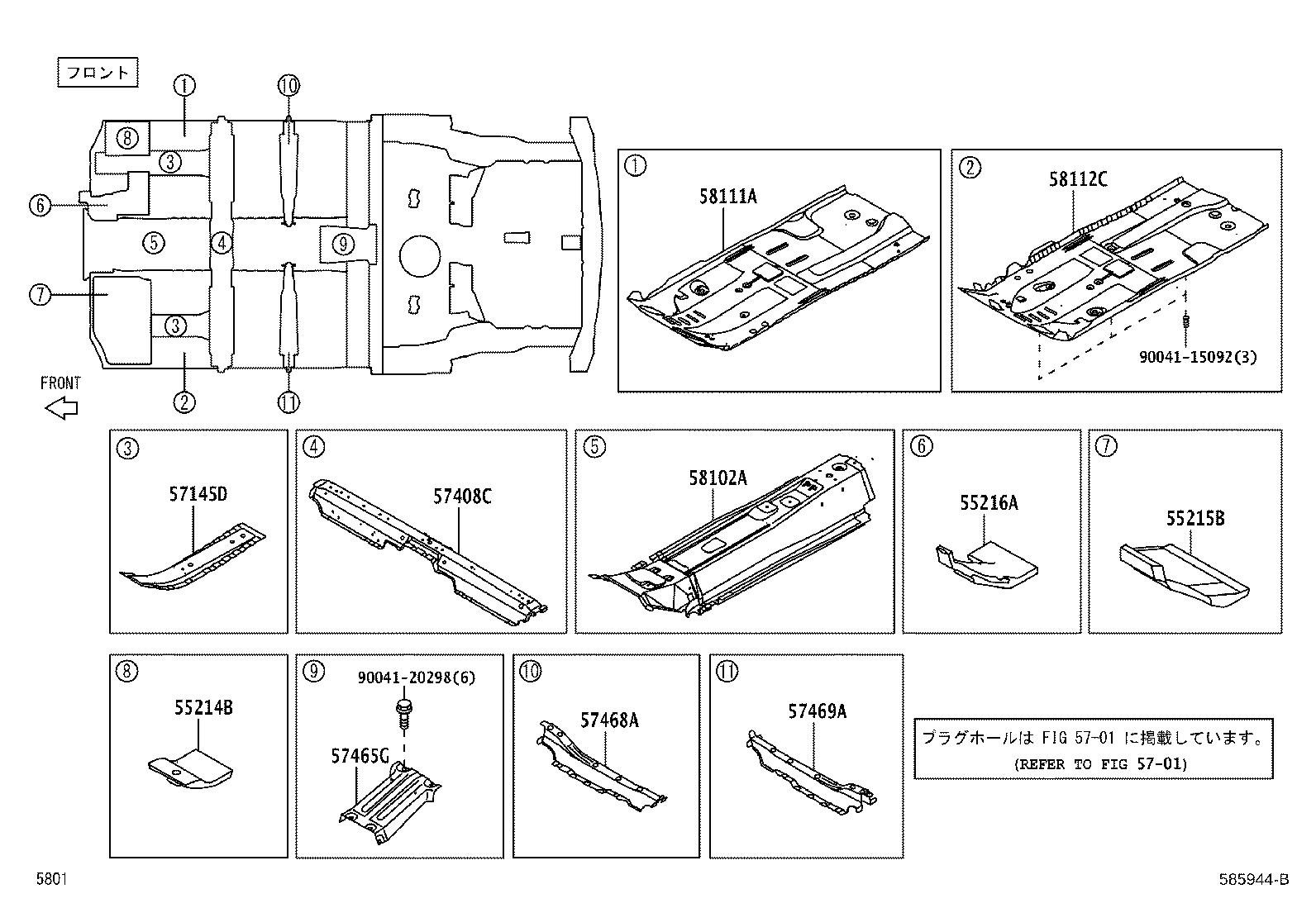 フロント

①
⑩
⑧
③
⑥
⑤
④
⑨
⑦
③
②
⑪

FRONT

① 58111A

② 58112C
90041-15092(3)

③ 57145D

④ 57408C

⑤ 58102A

⑥ 55216A

⑦ 55215B

⑧ 55214B

⑨ 90041-20298(6)
57465G

⑩ 57468A

⑪ 57469A

プラグホールは FIG 57-01 に掲載しています。
(REFER TO FIG 57-01)

5801

585944-B