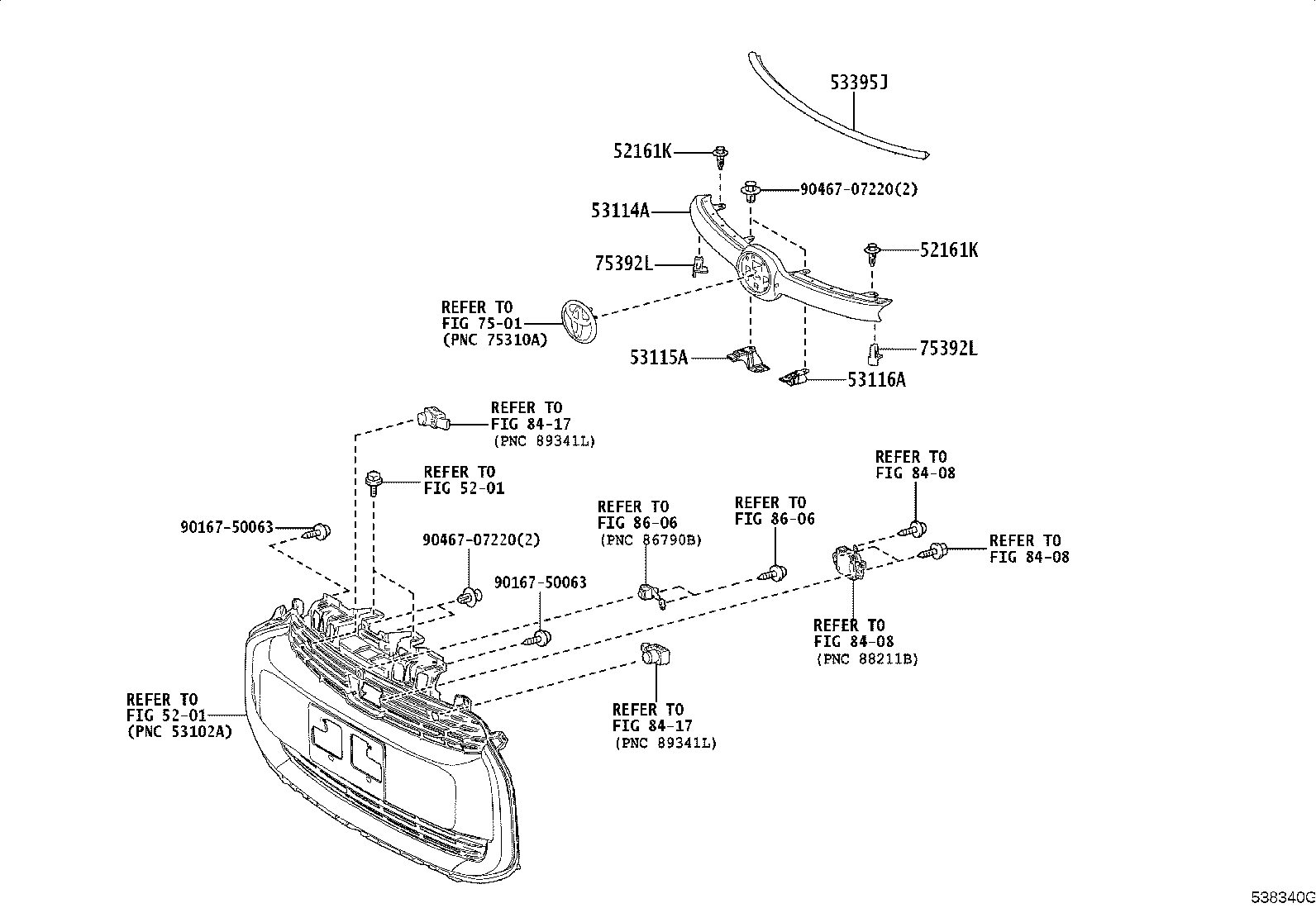 53395J

52161K

90467-07220(2)

53114A

52161K

75392L

REFER TO
FIG 75-01
(PNC 75310A)

53115A

75392L

53116A

REFER TO
FIG 84-17
(PNC 89341L)

REFER TO
FIG 52-01

REFER TO
FIG 84-08

90167-50063

REFER TO
FIG 86-06
(PNC 86790B)

REFER TO
FIG 86-06

REFER TO
FIG 84-08

90467-07220(2)

90167-50063

REFER TO
FIG 84-08
(PNC 88211B)

REFER TO
FIG 52-01
(PNC 53102A)

REFER TO
FIG 84-17
(PNC 89341L)

538340G