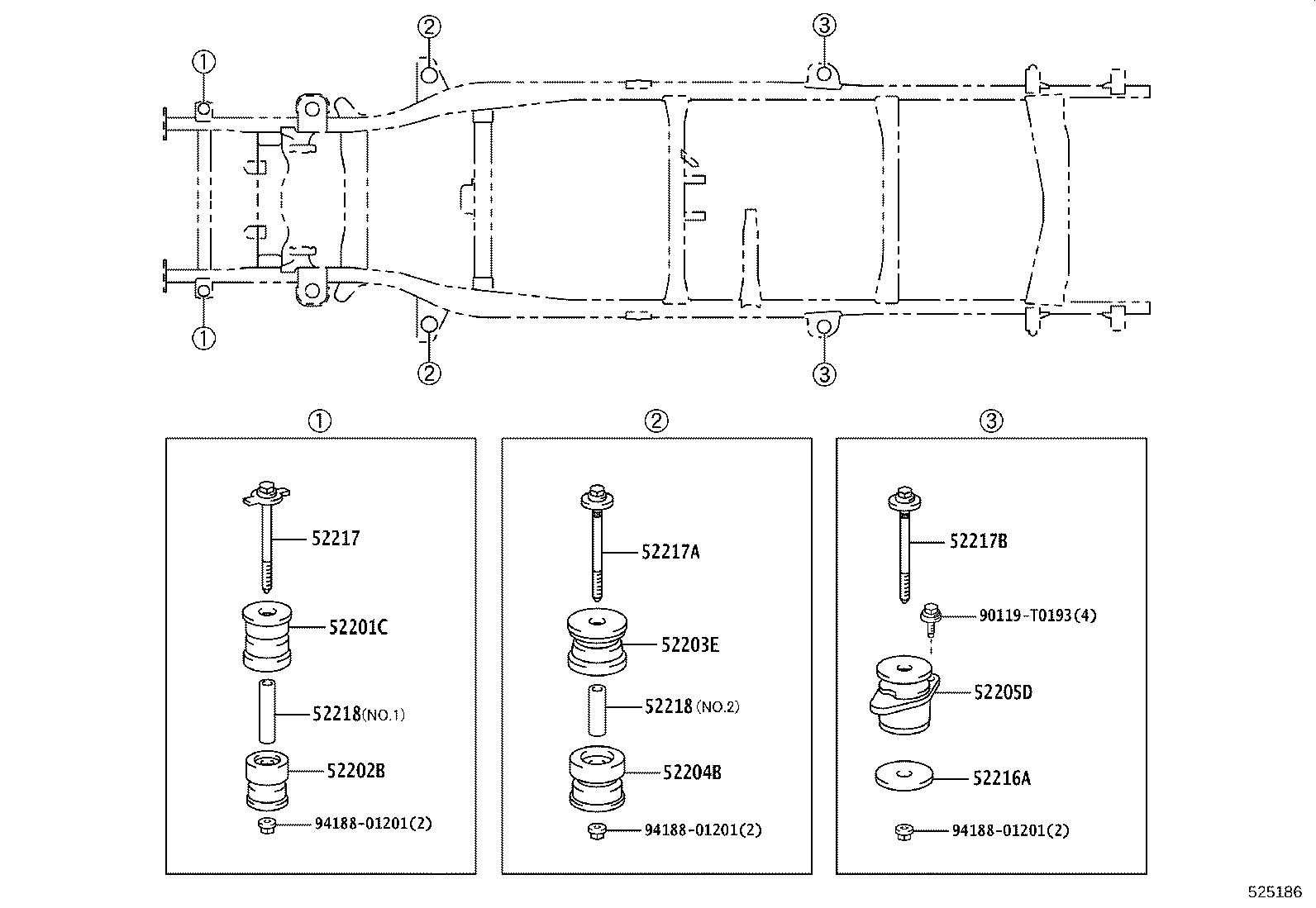 ①
②
③
①
②
③

①
52217
52201C
52218(NO.1)
52202B
94188-01201(2)

②
52217A
52203E
52218 (NO.2)
52204B
94188-01201(2)

③
52217B
90119-T0193(4)
52205D
52216A
94188-01201(2)

525186