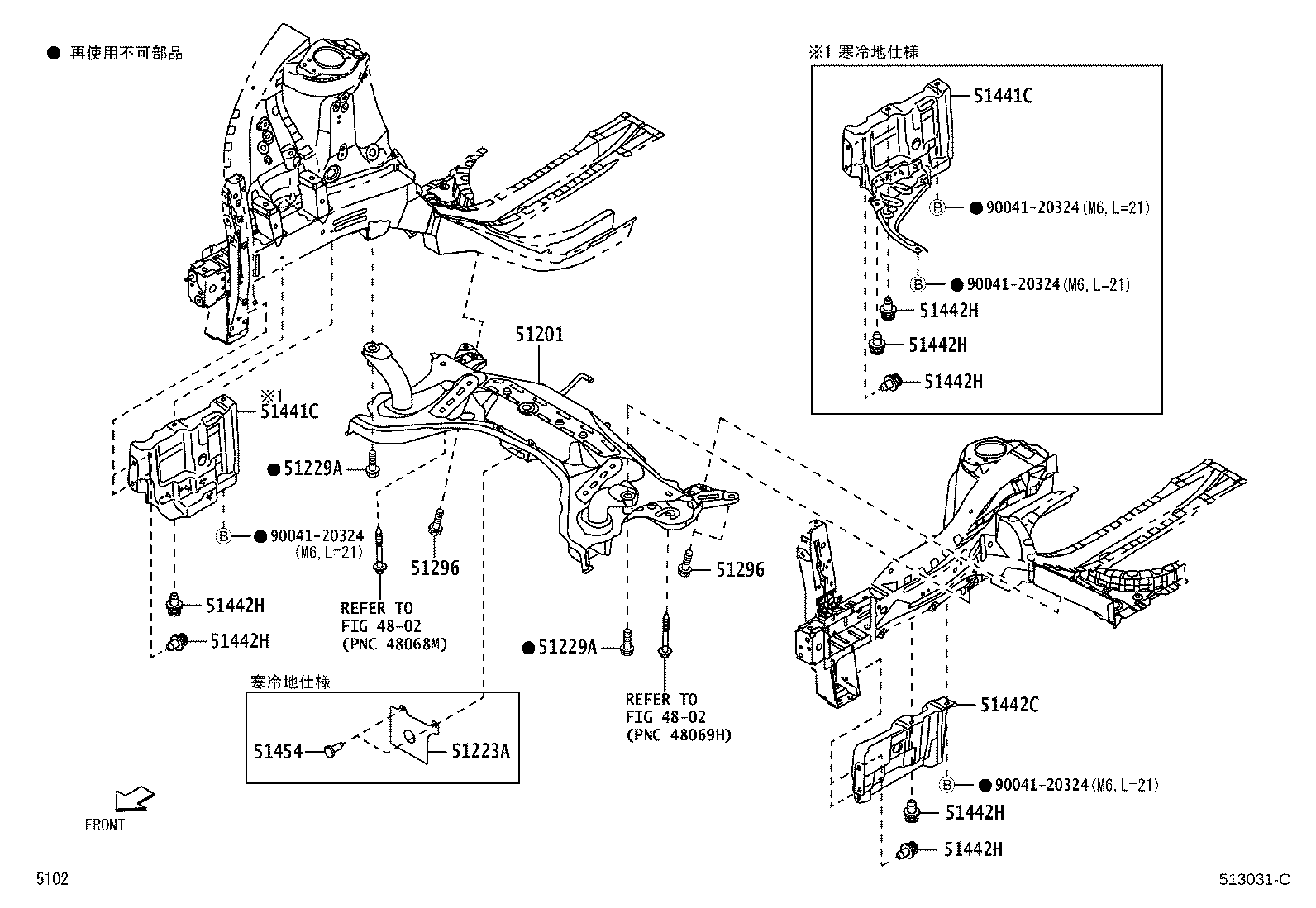 ● 再使用不可部品

※1 寒冷地仕様

51441C

Ⓑ ● 90041-20324 (M6, L=21)

Ⓑ ● 90041-20324 (M6, L=21)

51442H

51442H

51442H

51201

※1
51441C

● 51229A

Ⓑ ● 90041-20324
(M6, L=21)

51296

51296

51442H

51442H

REFER TO
FIG 48-02
(PNC 48068M)

● 51229A

REFER TO
FIG 48-02
(PNC 48069H)

寒冷地仕様

51454

51223A

51442C

Ⓑ ● 90041-20324 (M6, L=21)

51442H

51442H

FRONT

5102

513031-C