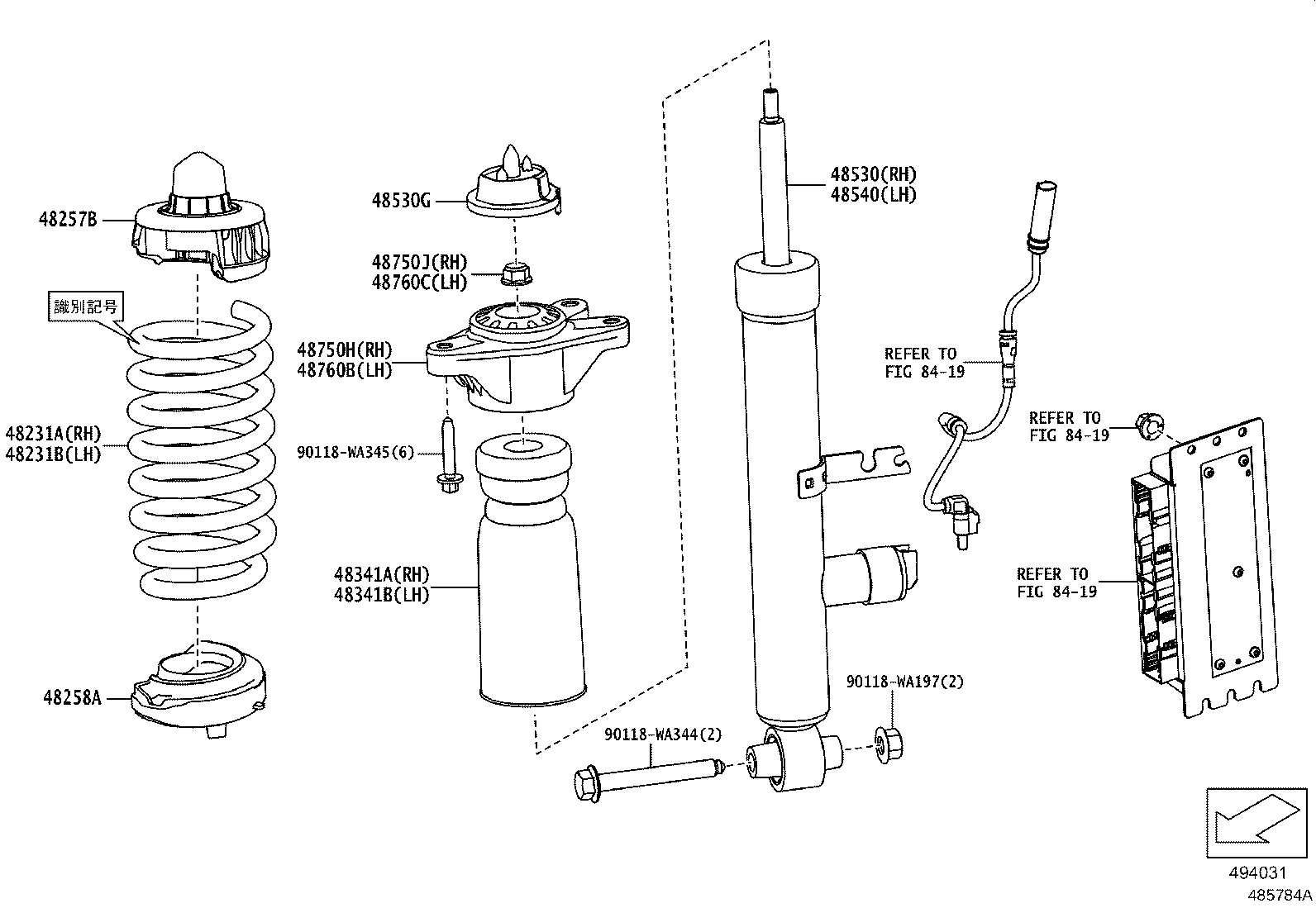 48257B

識別記号

48231A(RH)
48231B(LH)

48258A

48530G

48750J(RH)
48760C(LH)

48750H(RH)
48760B(LH)

90118-WA345(6)

48341A(RH)
48341B(LH)

48530(RH)
48540(LH)

REFER TO
FIG 84-19

REFER TO
FIG 84-19

REFER TO
FIG 84-19

90118-WA197(2)

90118-WA344(2)

494031

485784A