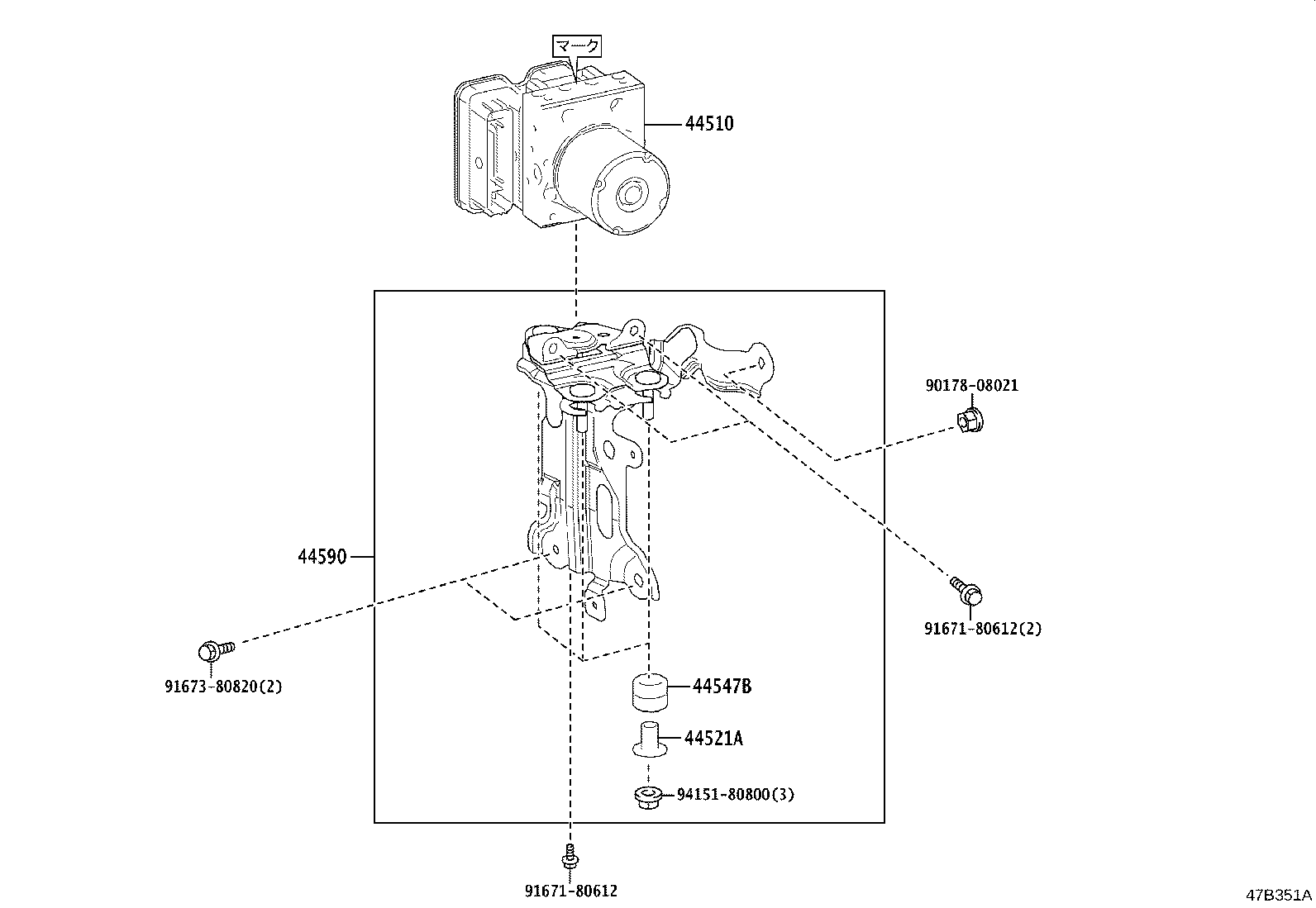 マーク

44510

90178-08021

44590

91671-80612(2)

91673-80820(2)

44547B

44521A

94151-80800(3)

91671-80612

47B351A