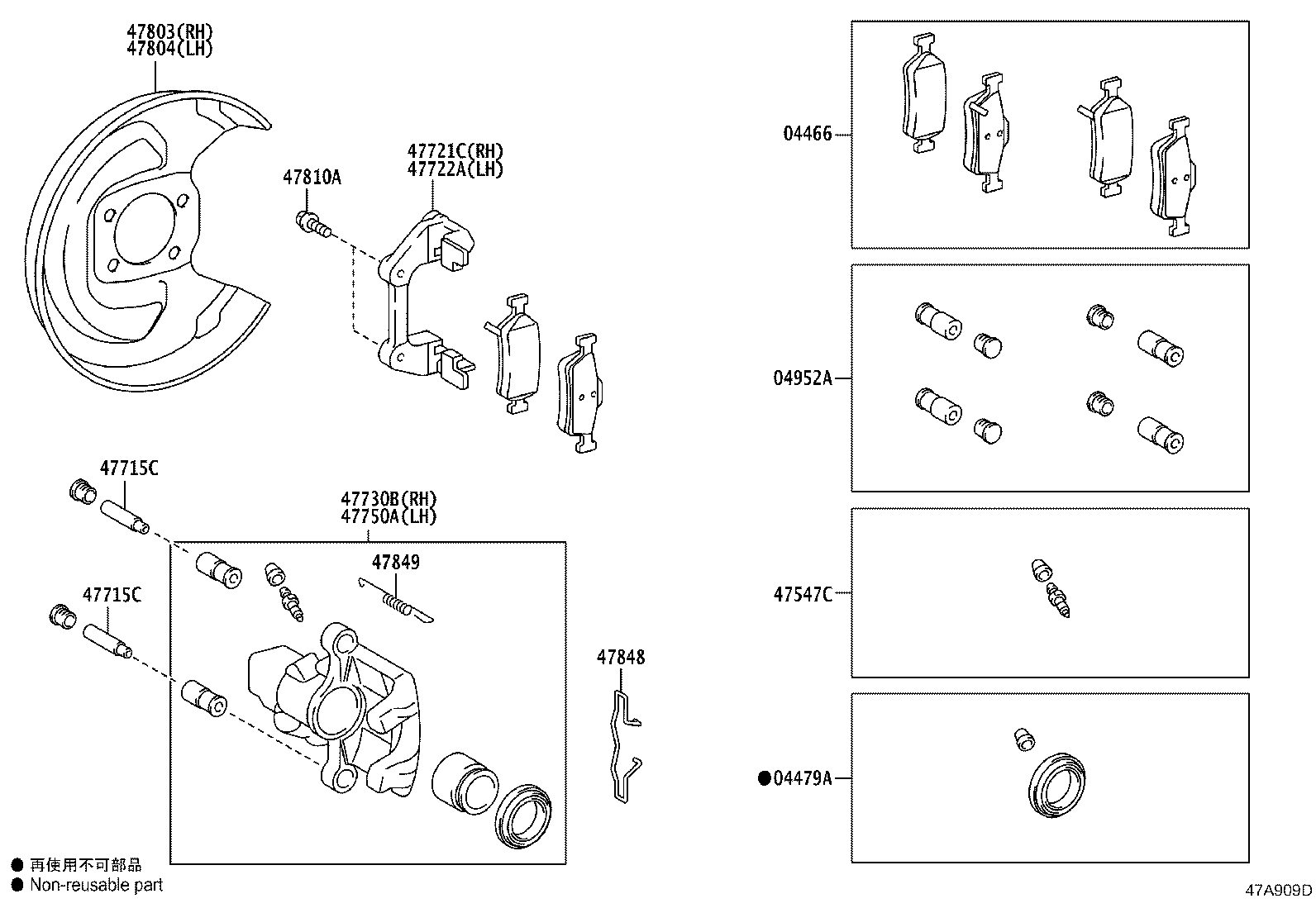 47803(RH)
47804(LH)

47810A

47721C(RH)
47722A(LH)

47715C

47715C

47730B(RH)
47750A(LH)

47849

47848

04466

04952A

47547C

●04479A

● 再使用不可部品
● Non-reusable part

47A909D