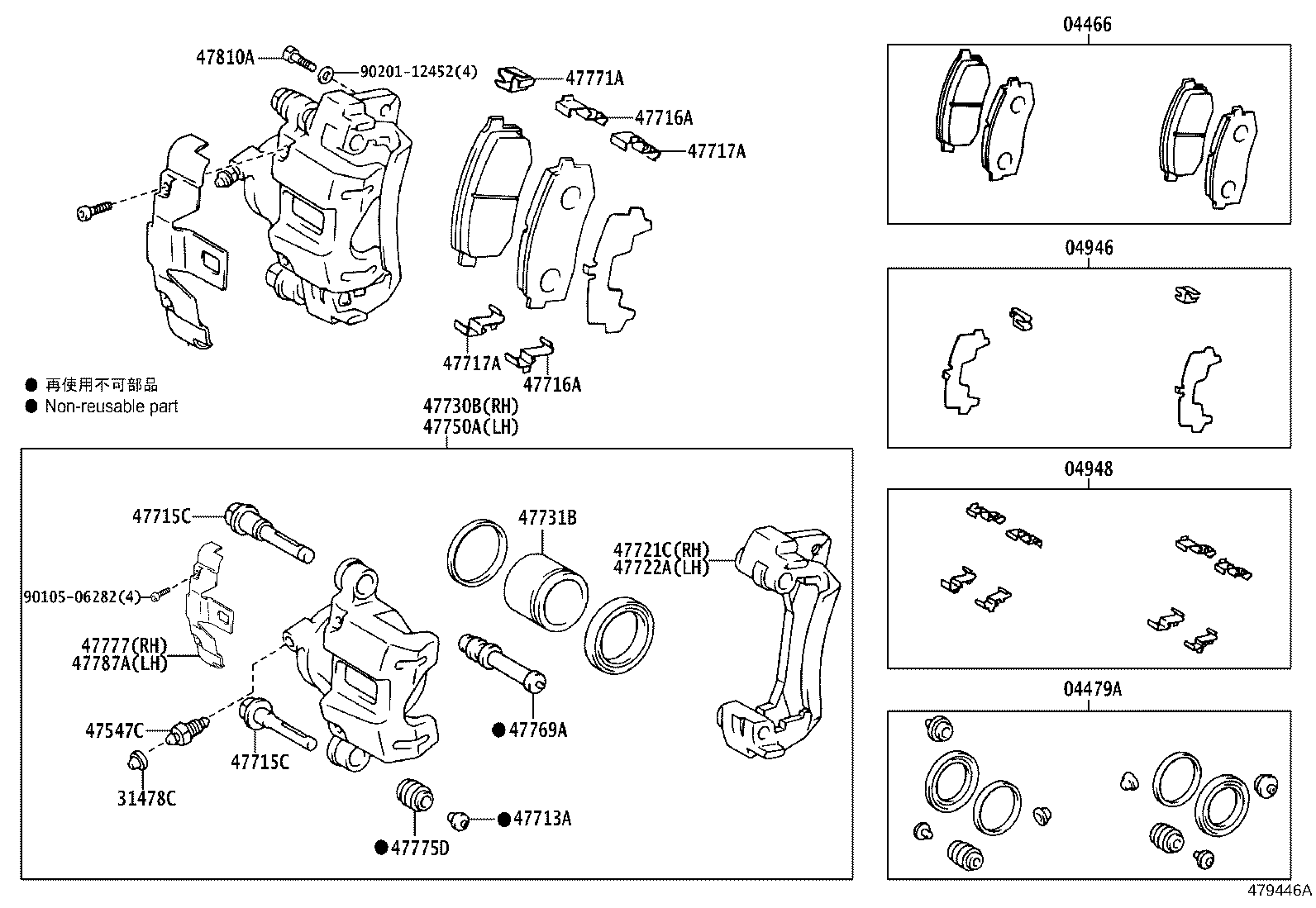 47810A
90201-12452(4)
47771A
47716A
47717A
47717A
47716A
● 再使用不可部品
● Non-reusable part
47730B(RH)
47750A(LH)
47715C
47731B
47721C(RH)
47722A(LH)
90105-06282(4)
47777(RH)
47787A(LH)
47547C
47715C
● 47769A
31478C
● 47713A
● 47775D
04466
04946
04948
04479A
479446A