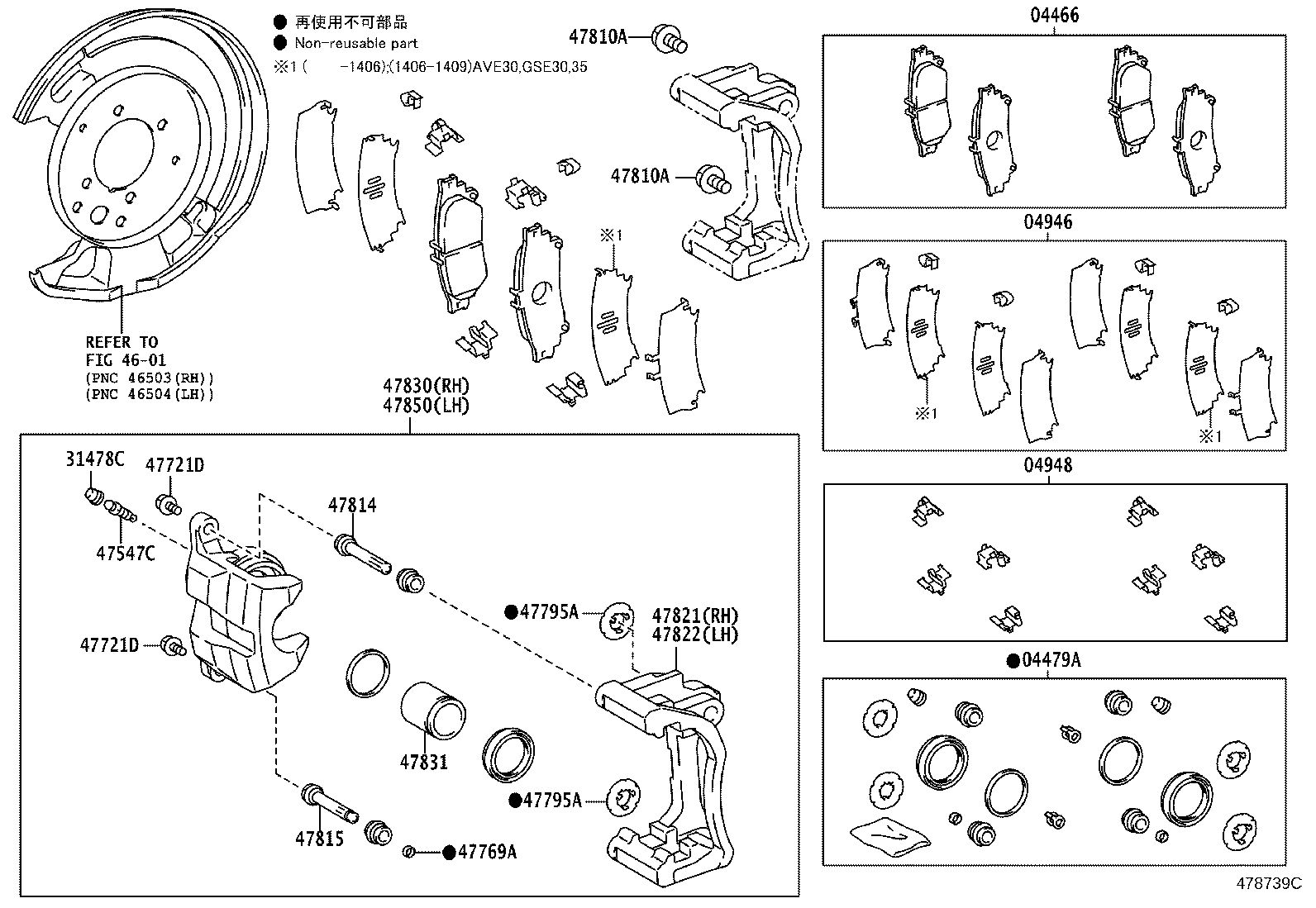 ● 再使用不可部品
● Non-reusable part
※1 (　　-1406);(1406-1409)AVE30,GSE30,35

47810A

47810A

※1

REFER TO
FIG 46-01
(PNC 46503(RH))
(PNC 46504(LH))

47830(RH)
47850(LH)

31478C
47721D
47547C
47814
47721D
●47795A
47821(RH)
47822(LH)
47831
●47795A
47815
●47769A

04466

04946

※1

※1

04948

●04479A

478739C