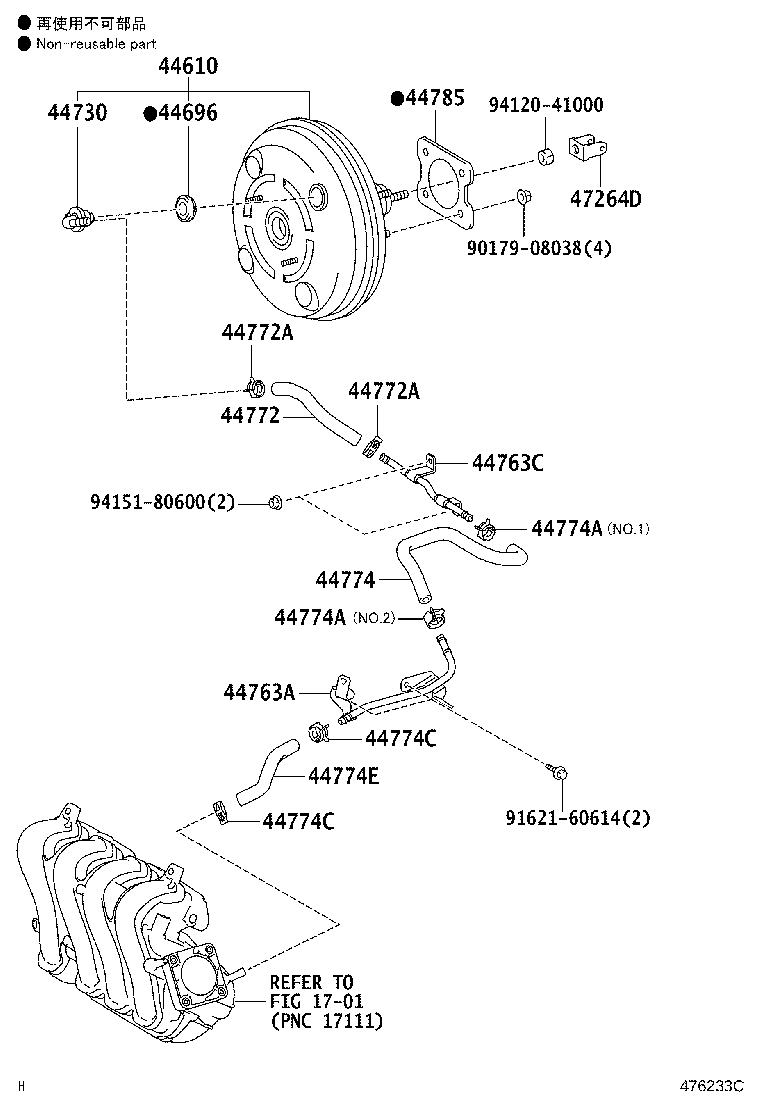 ● 再使用不可部品
● Non-reusable part

44610
44730
●44696
●44785
94120-41000
47264D
90179-08038(4)
44772A
44772
44772A
44763C
94151-80600(2)
44774A (NO.1)
44774
44774A (NO.2)
44763A
44774C
44774E
44774C
91621-60614(2)
REFER TO
FIG 17-01
(PNC 17111)

H
476233C