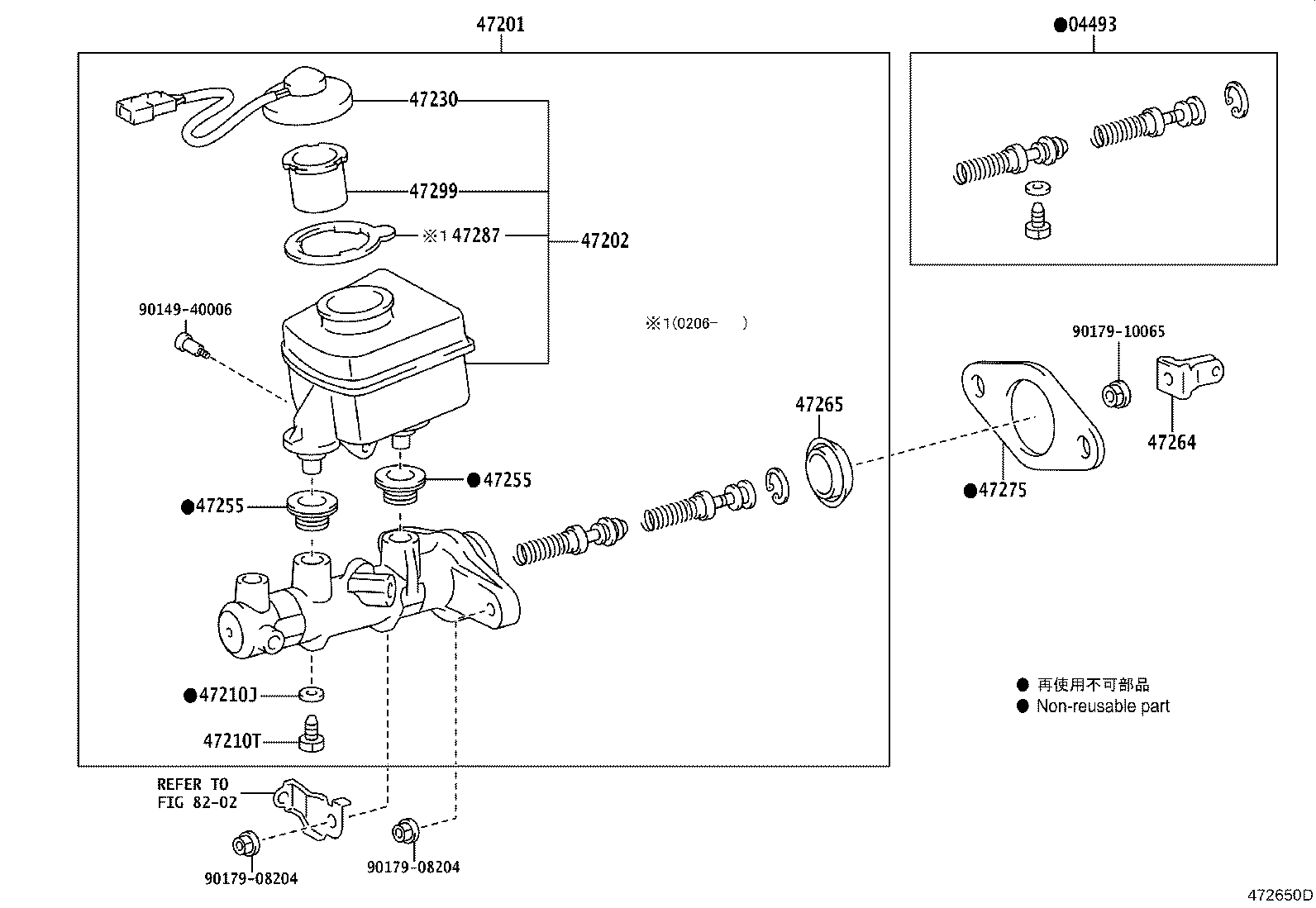 47201

●04493

47230

47299

※1 47287

47202

90149-40006

※1(0206- )

90179-10065

47265

47264

●47255

●47255

●47275

●47210J

47210T

● 再使用不可部品
● Non-reusable part

REFER TO
FIG 82-02

90179-08204

90179-08204

472650D