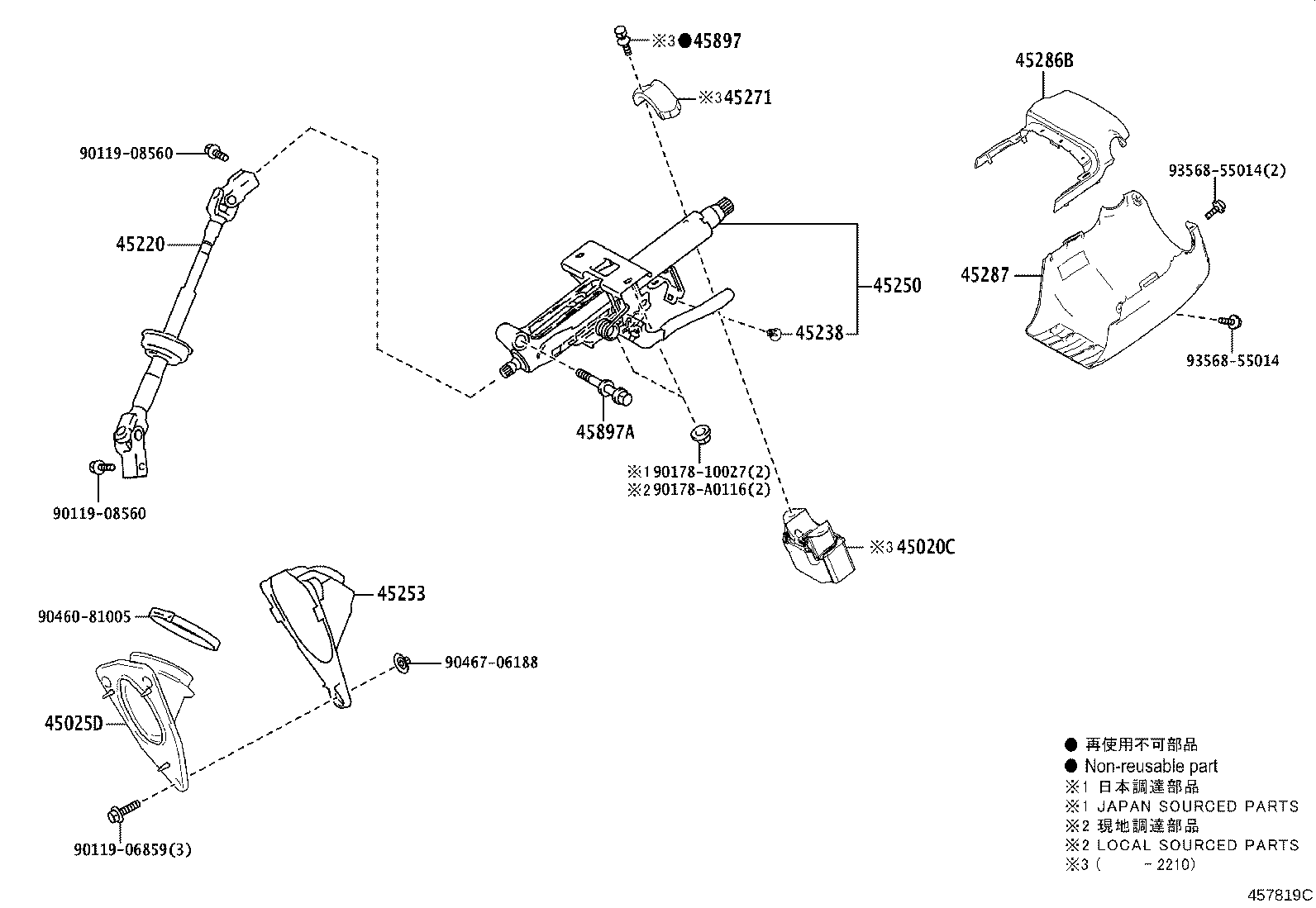 ※3 ●45897

※3 45271

45286B

90119-08560

93568-55014(2)

45220

45250

45287

45238

93568-55014

45897A

※1 90178-10027(2)
※2 90178-A0116(2)

90119-08560

※3 45020C

45253

90460-81005

90467-06188

45025D

90119-06859(3)

● 再使用不可部品
● Non-reusable part
※1 日本調達部品
※1 JAPAN SOURCED PARTS
※2 現地調達部品
※2 LOCAL SOURCED PARTS
※3 ( -2210)

457819C