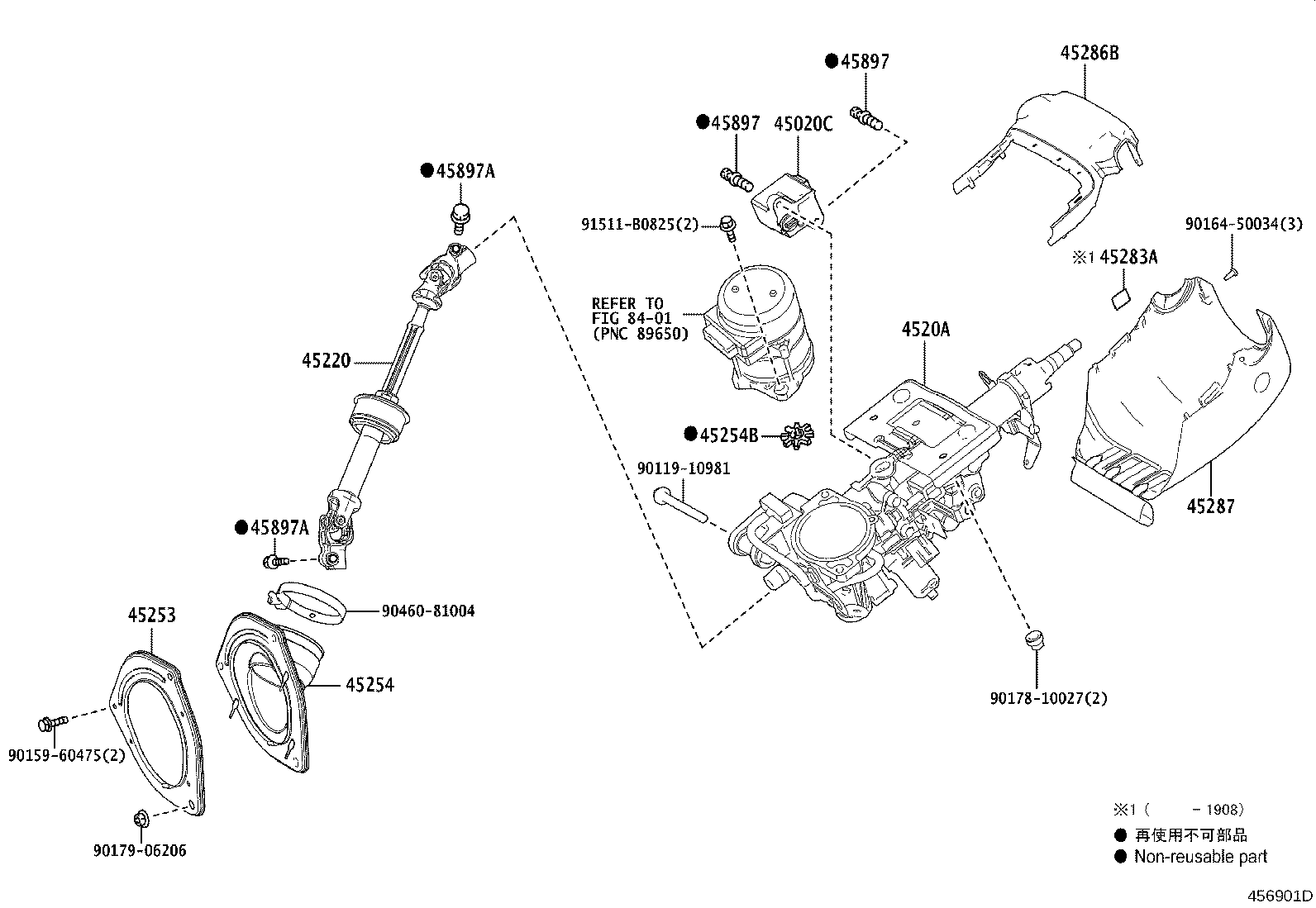 ●45897
45286B
●45897
45020C
●45897A
91511-B0825(2)
90164-50034(3)
※1 45283A
REFER TO
FIG 84-01
(PNC 89650)
4520A
45220
●45254B
90119-10981
45287
●45897A
90460-81004
45253
45254
90178-10027(2)
90159-60475(2)
90179-06206
※1 (　　- 1908)
● 再使用不可部品
● Non-reusable part
456901D