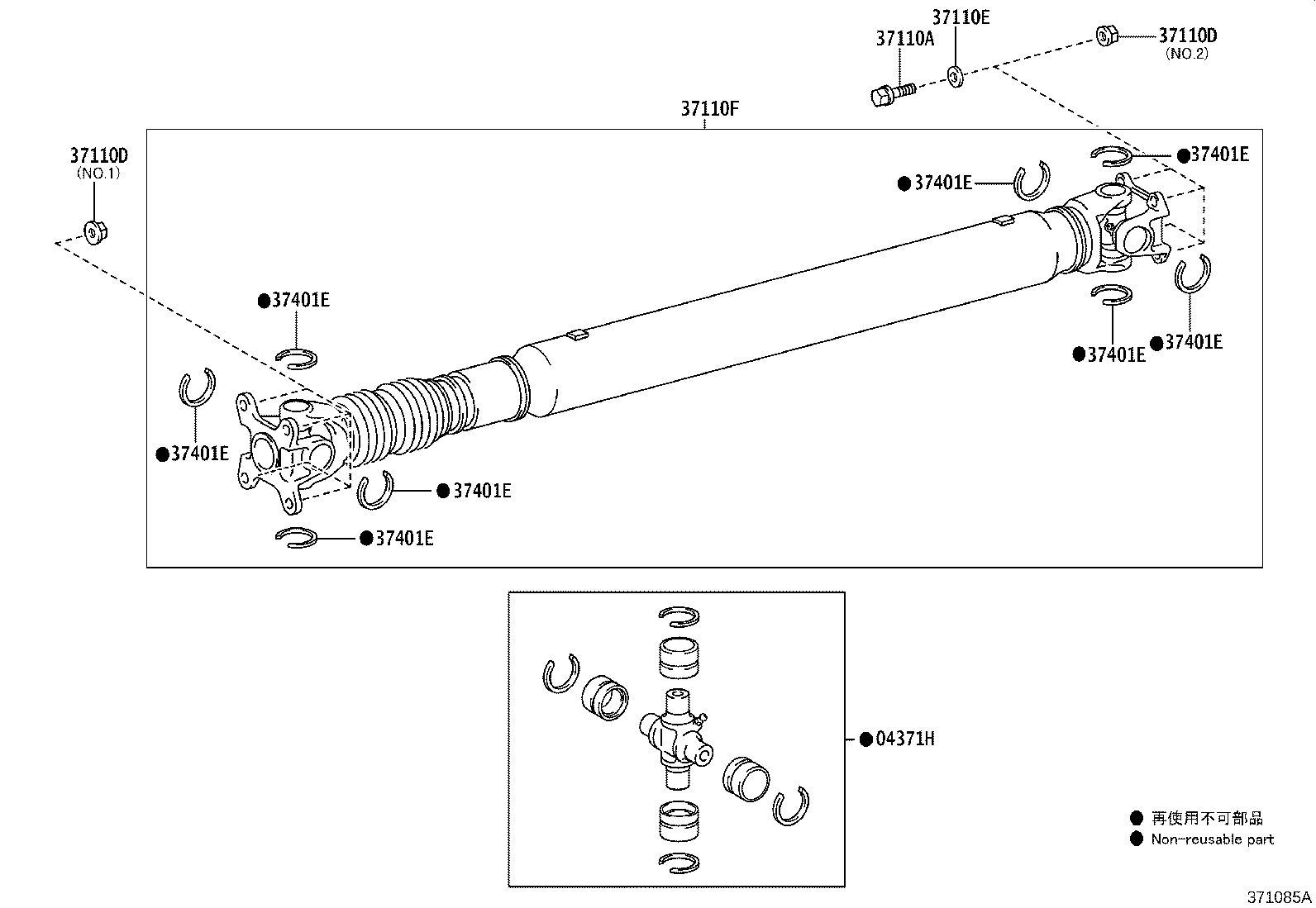 37110E
37110A
37110D
(NO.2)
37110F
37110D
(NO.1)
●37401E
●37401E
●37401E
●37401E
●37401E
●37401E
●37401E
●37401E
●04371H
● 再使用不可部品
● Non-reusable part
371085A