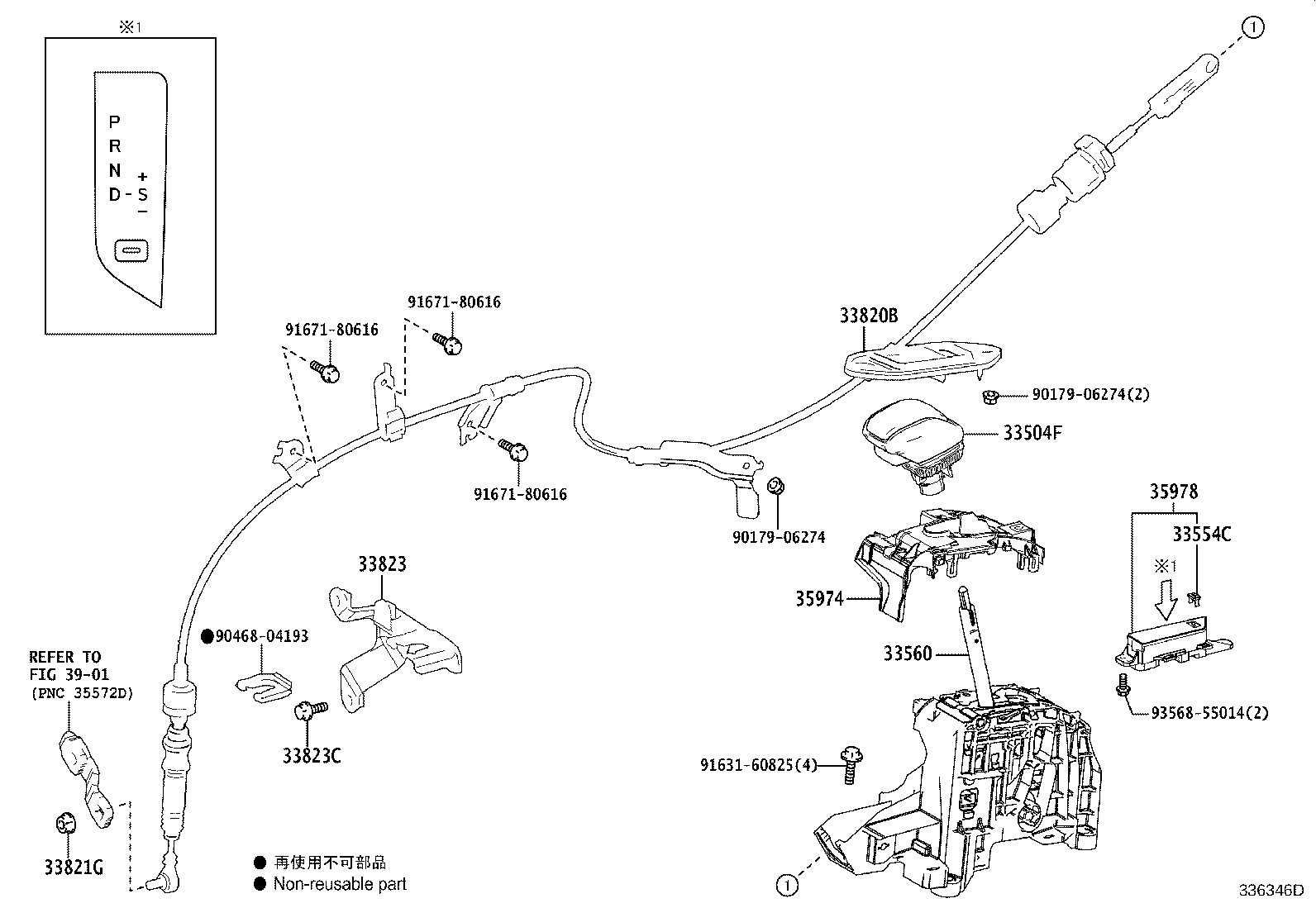 ※1

P
R
N
D - S
+
−

①

91671-80616
91671-80616
33820B
90179-06274(2)
33504F
91671-80616
90179-06274
35978
33554C
※1
33823
35974
●90468-04193
33560
REFER TO
FIG 39-01
(PNC 35572D)
33823C
93568-55014(2)
91631-60825(4)
33821G
● 再使用不可部品
● Non-reusable part
①
336346D