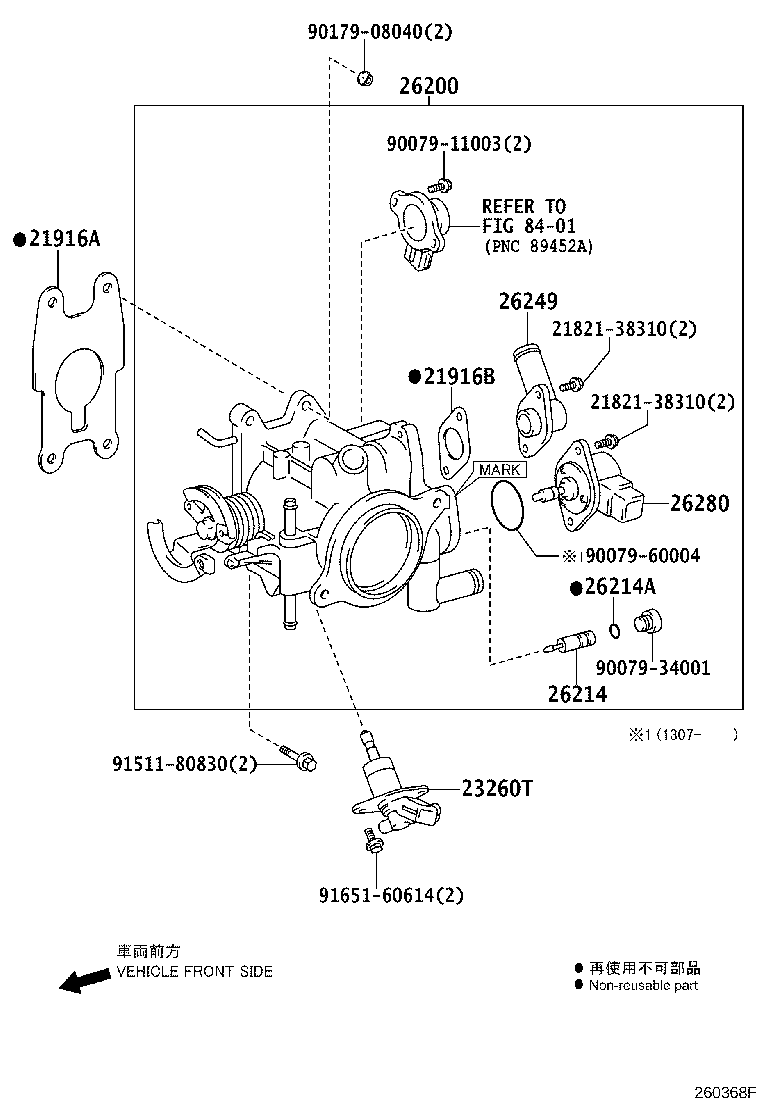 90179-08040(2)

26200

90079-11003(2)

REFER TO
FIG 84-01
(PNC 89452A)

●21916A

26249

21821-38310(2)

●21916B

21821-38310(2)

MARK

26280

※1 90079-60004

●26214A

90079-34001

26214

※1 (1307-　)

91511-80830(2)

23260T

91651-60614(2)

車両前方
VEHICLE FRONT SIDE

● 再使用不可部品
● Non-reusable part

260368F