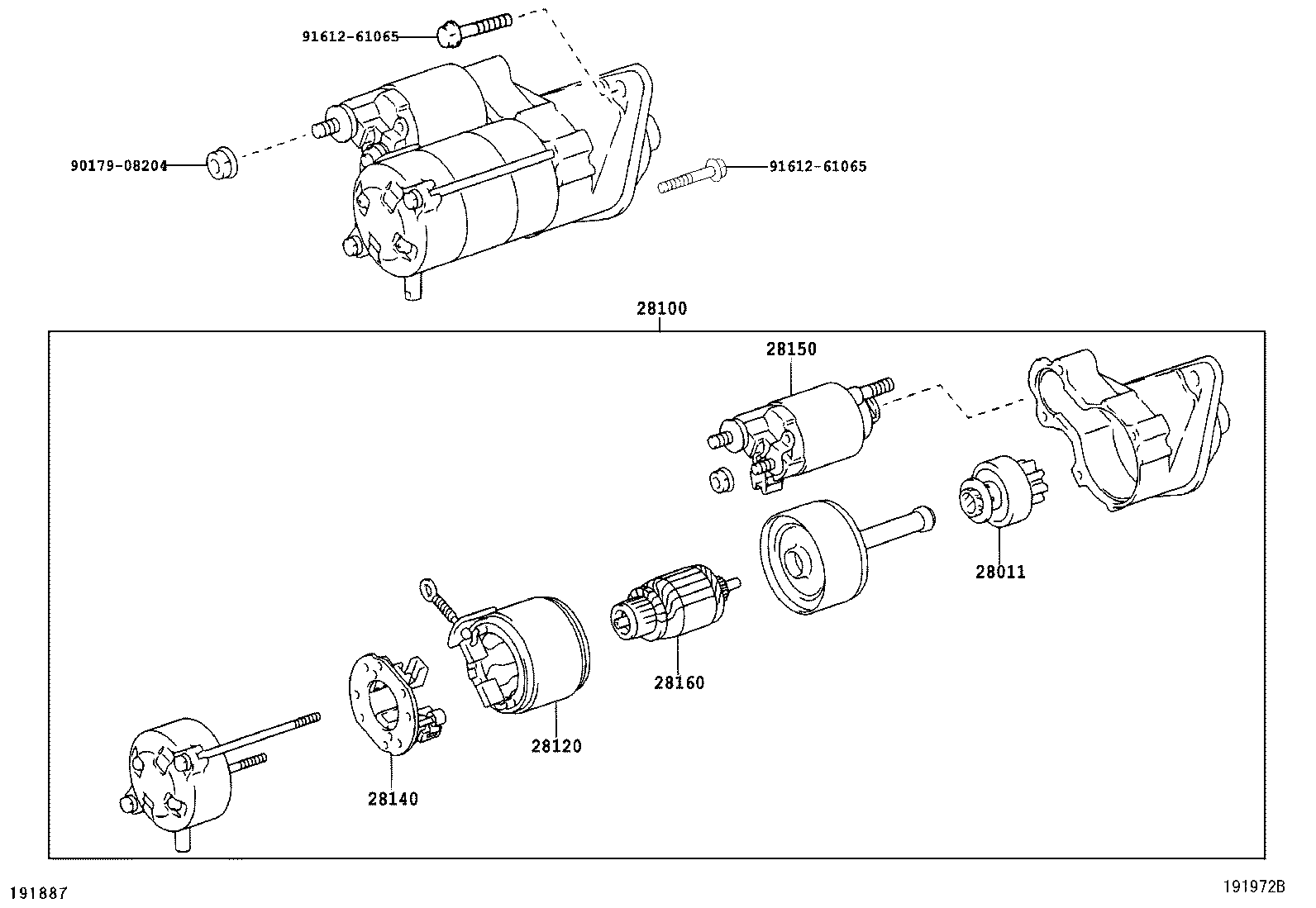 91612-61065

90179-08204

91612-61065

28100

28150

28011

28160

28120

28140

191887

191972B