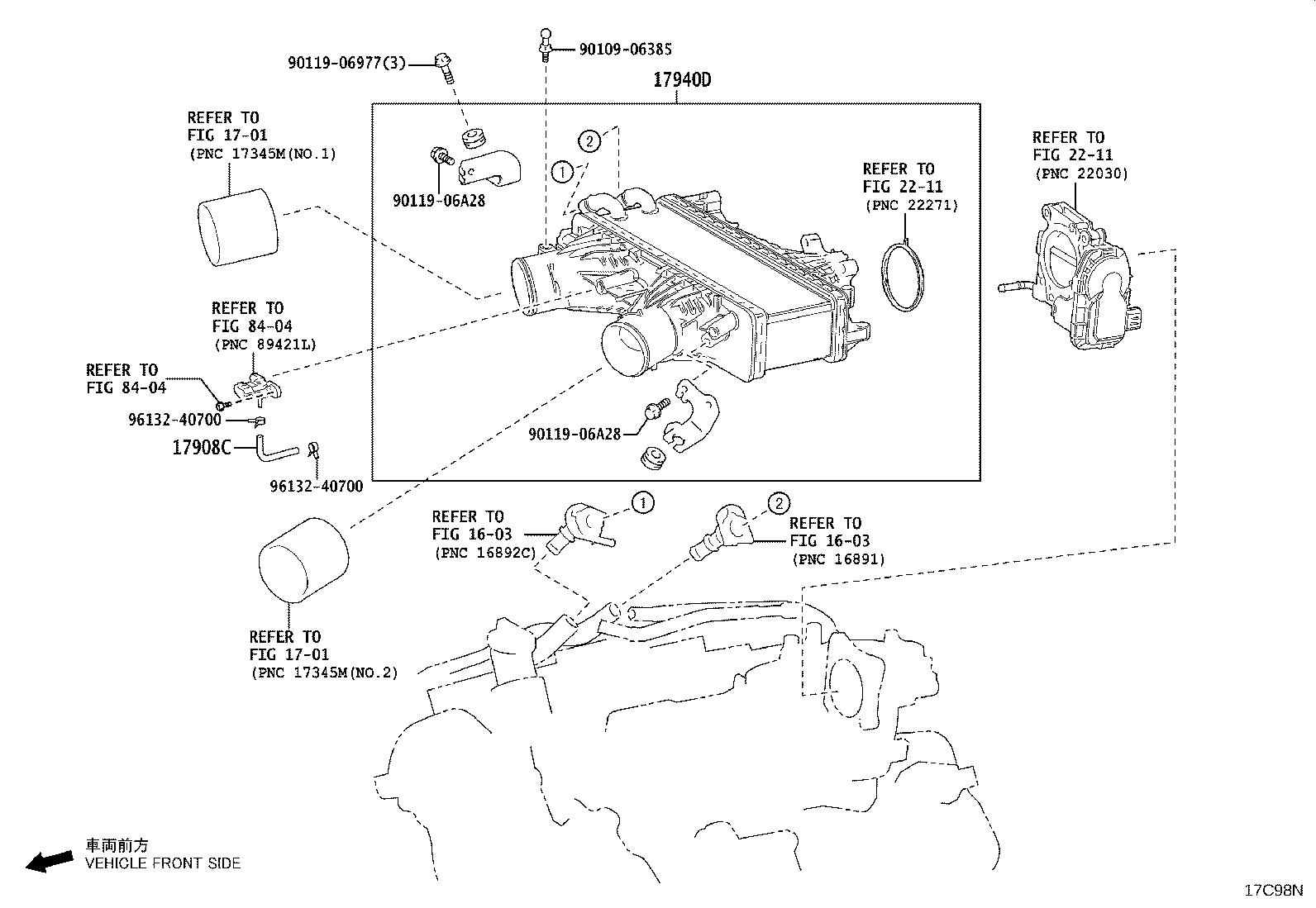 90119-06977(3)

90109-06385

17940D

REFER TO
FIG 17-01
(PNC 17345M(NO.1)

2

1

90119-06A28

REFER TO
FIG 22-11
(PNC 22271)

REFER TO
FIG 22-11
(PNC 22030)

REFER TO
FIG 84-04
(PNC 89421L)

REFER TO
FIG 84-04

96132-40700

17908C

96132-40700

90119-06A28

REFER TO
FIG 16-03
(PNC 16892C)

1

2

REFER TO
FIG 16-03
(PNC 16891)

REFER TO
FIG 17-01
(PNC 17345M(NO.2)

車両前方
VEHICLE FRONT SIDE

17C98N