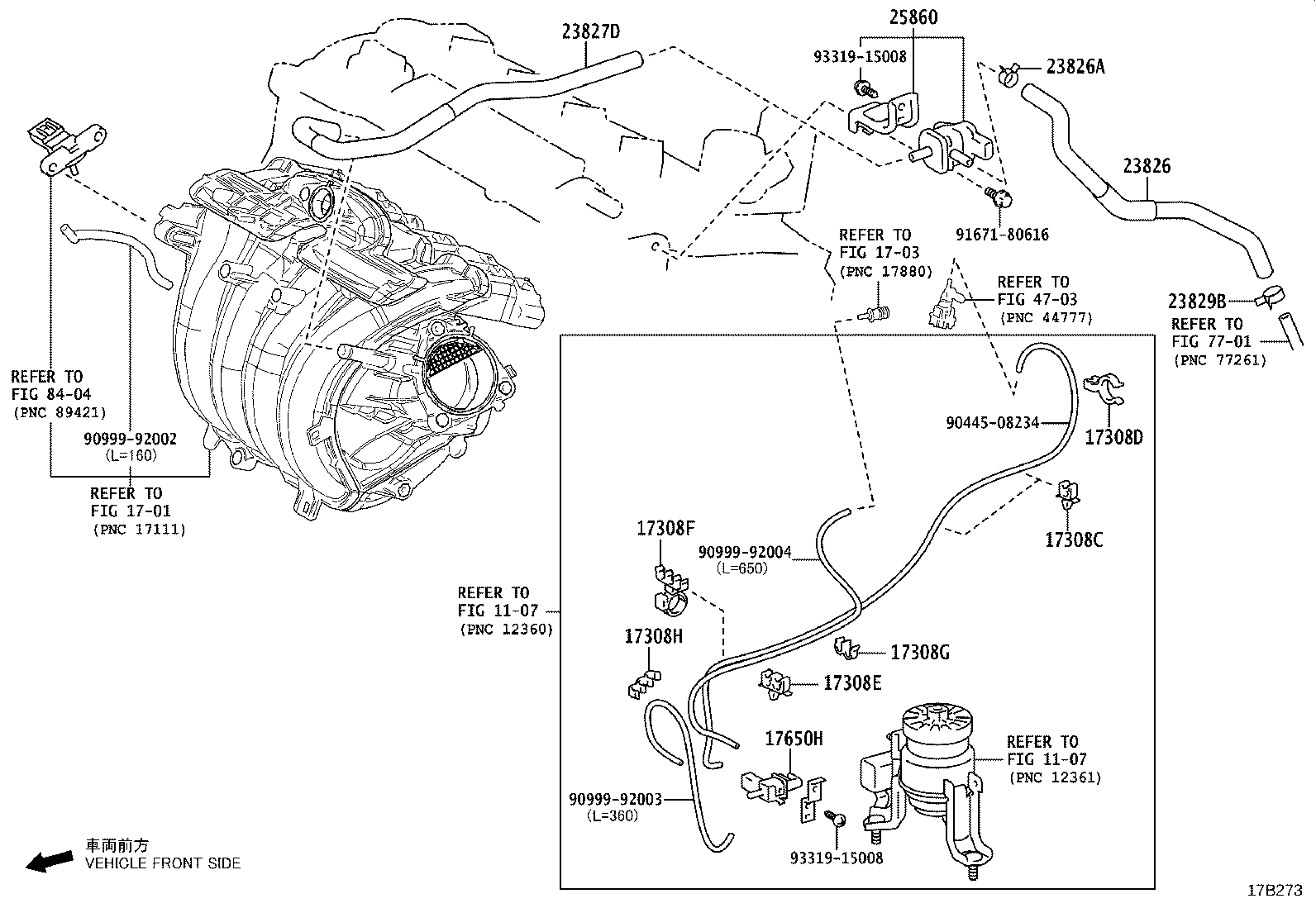 23827D
25860
93319-15008
23826A
23826
91671-80616
REFER TO
FIG 17-03
(PNC 17880)
REFER TO
FIG 47-03
(PNC 44777)
23829B
REFER TO
FIG 77-01
(PNC 77261)
REFER TO
FIG 84-04
(PNC 89421)
90999-92002
(L=160)
REFER TO
FIG 17-01
(PNC 17111)
90445-08234
17308D
17308C
17308F
90999-92004
(L=650)
REFER TO
FIG 11-07
(PNC 12360)
17308H
17308G
17308E
17650H
REFER TO
FIG 11-07
(PNC 12361)
90999-92003
(L=360)
93319-15008
車両前方
VEHICLE FRONT SIDE
17B273