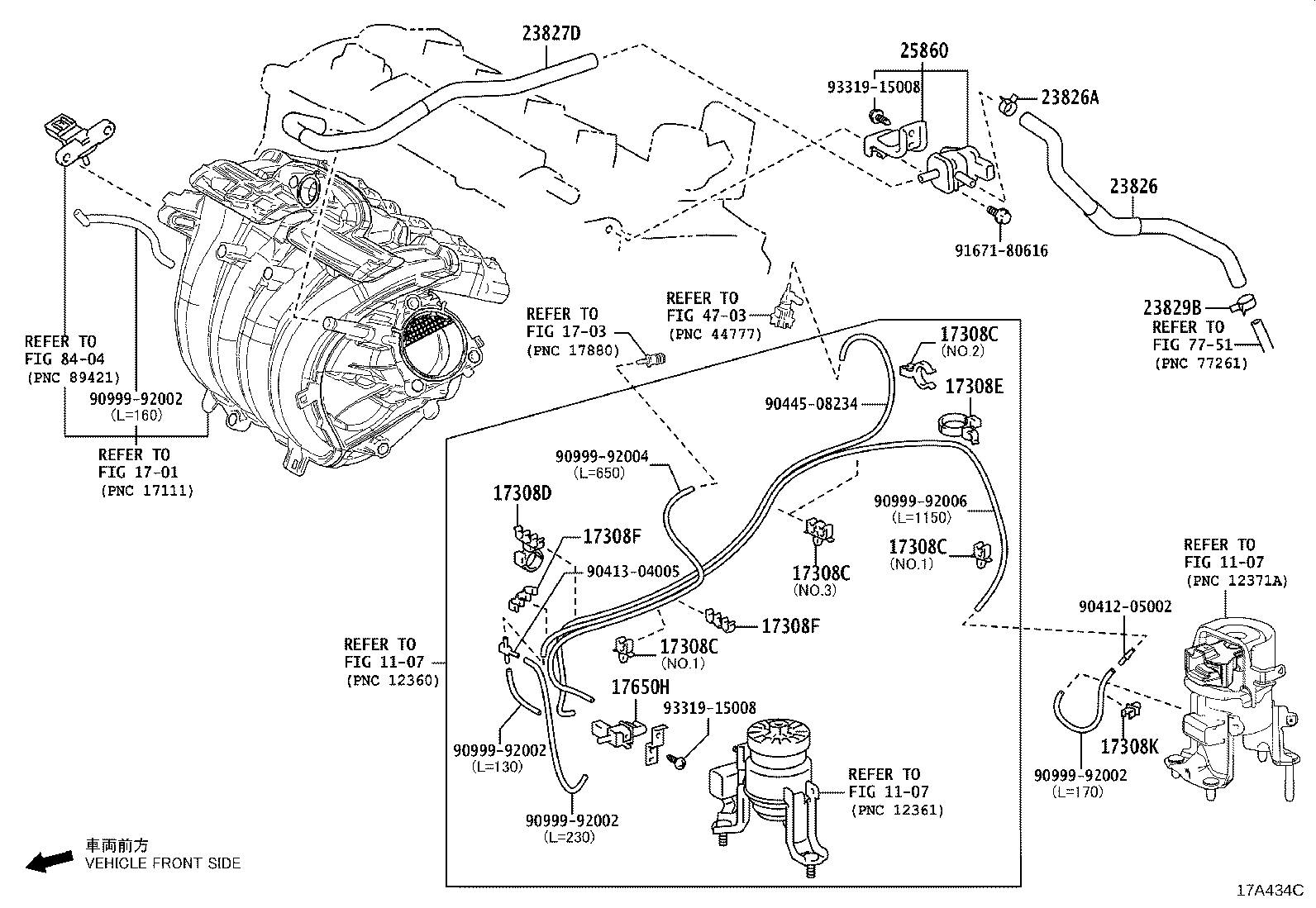 23827D

25860

93319-15008

23826A

23826

91671-80616

23829B

REFER TO
FIG 77-51
(PNC 77261)

REFER TO
FIG 84-04
(PNC 89421)

90999-92002
(L=160)

REFER TO
FIG 17-01
(PNC 17111)

REFER TO
FIG 17-03
(PNC 17880)

REFER TO
FIG 47-03
(PNC 44777)

17308C
(NO.2)

17308E

90445-08234

90999-92004
(L=650)

90999-92006
(L=1150)

17308D

17308F

90413-04005

17308C
(NO.3)

17308C
(NO.1)

17308F

17308C
(NO.1)

REFER TO
FIG 11-07
(PNC 12360)

17650H

93319-15008

90999-92002
(L=130)

90999-92002
(L=230)

REFER TO
FIG 11-07
(PNC 12361)

REFER TO
FIG 11-07
(PNC 12371A)

90412-05002

17308K

90999-92002
(L=170)

車両前方
VEHICLE FRONT SIDE

17A434C