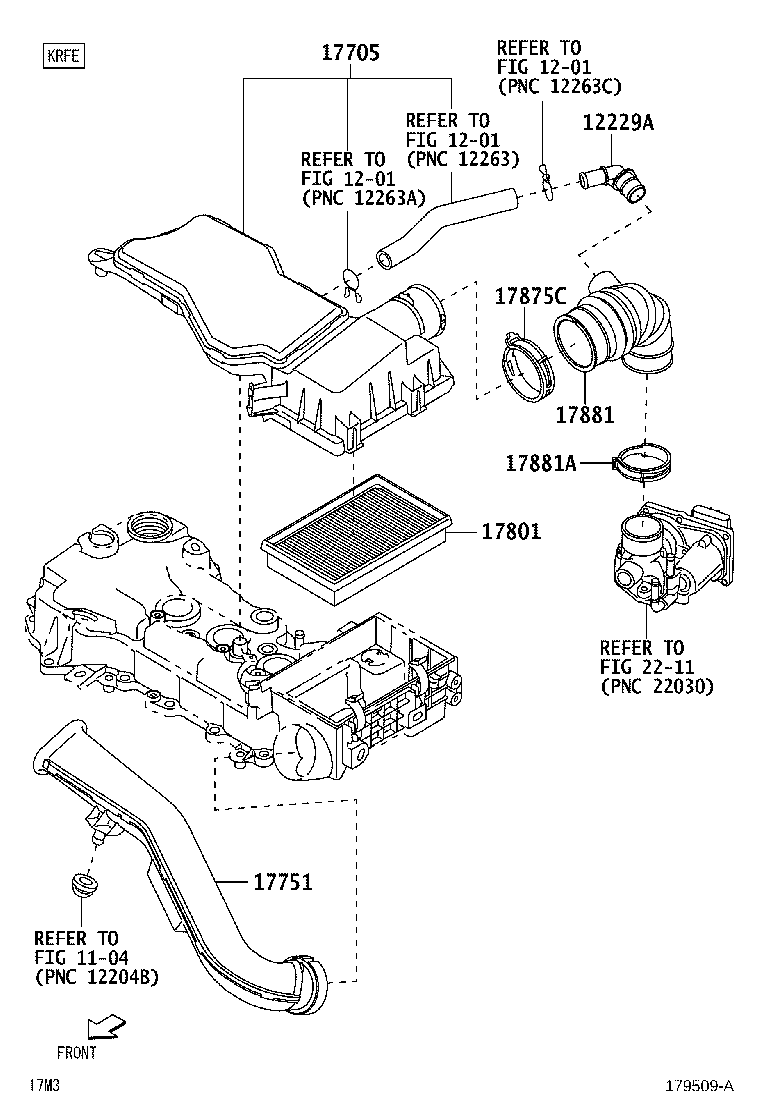 KRFE

17705

REFER TO
FIG 12-01
(PNC 12263C)

REFER TO
FIG 12-01
(PNC 12263)

12229A

REFER TO
FIG 12-01
(PNC 12263A)

17875C

17881

17881A

17801

REFER TO
FIG 22-11
(PNC 22030)

17751

REFER TO
FIG 11-04
(PNC 12204B)

FRONT

17M3

179509-A