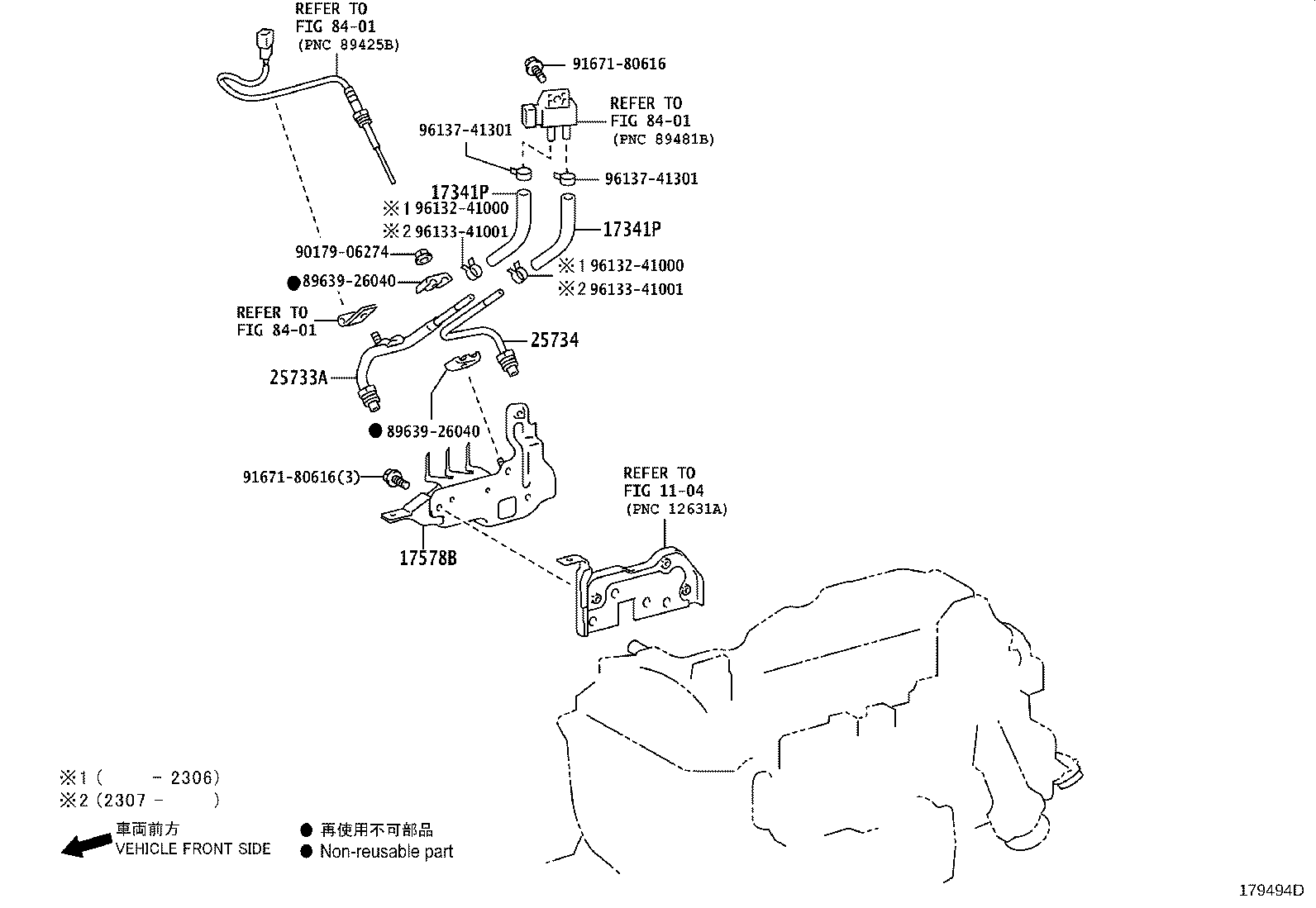 REFER TO
FIG 84-01
(PNC 89425B)

91671-80616

REFER TO
FIG 84-01
(PNC 89481B)

96137-41301

96137-41301

17341P

※1 96132-41000
※2 96133-41001

17341P

90179-06274

※1 96132-41000
※2 96133-41001

● 89639-26040

REFER TO
FIG 84-01

25734

25733A

● 89639-26040

91671-80616(3)

REFER TO
FIG 11-04
(PNC 12631A)

17578B

※1 (    - 2306)
※2 (2307 -    )

車両前方
VEHICLE FRONT SIDE

● 再使用不可部品
● Non-reusable part

179494D