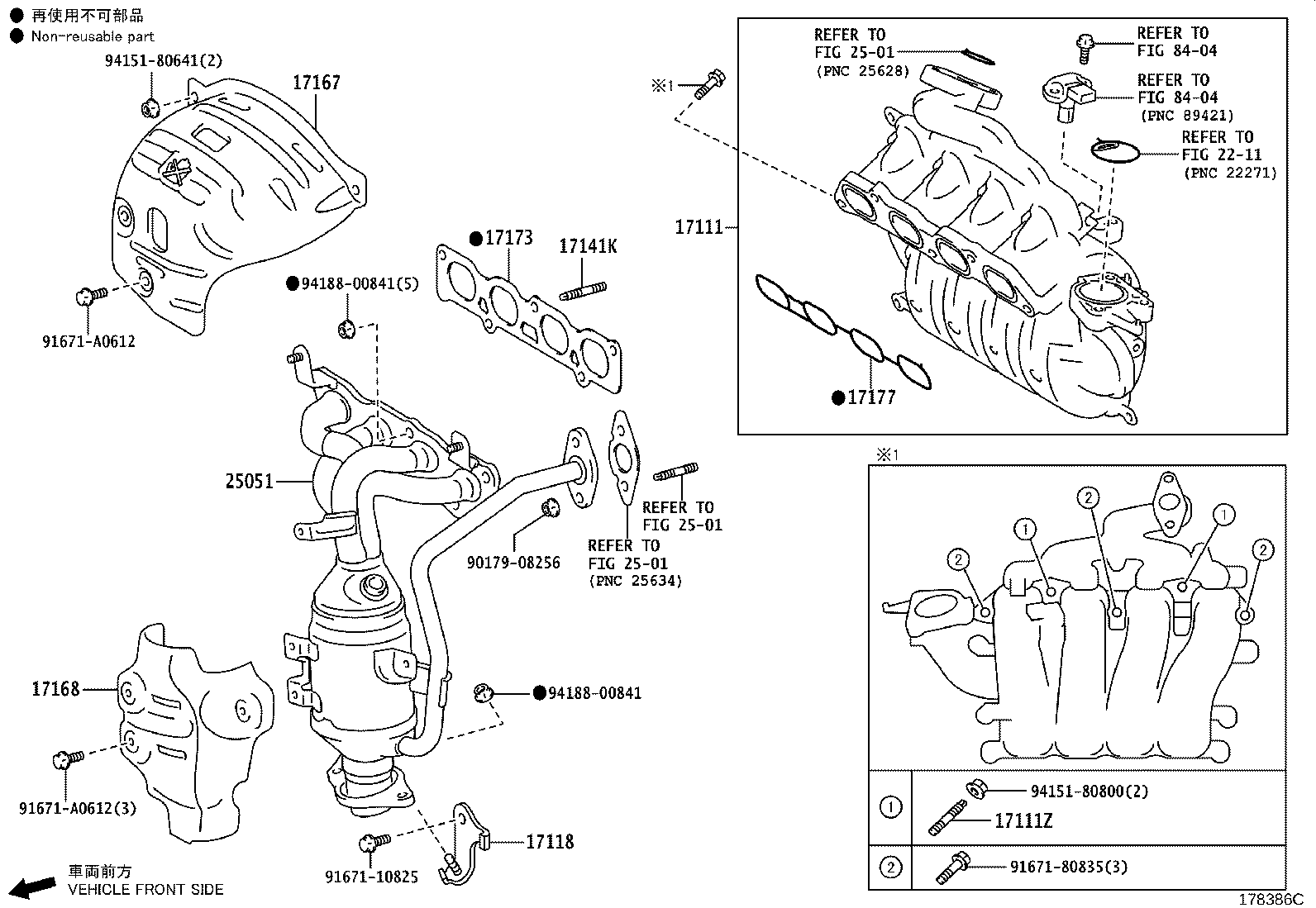 ● 再使用不可部品
● Non-reusable part

94151-80641(2)
17167
91671-A0612
●17173
17141K
●94188-00841(5)
25051
90179-08256
REFER TO FIG 25-01
REFER TO FIG 25-01 (PNC 25634)
17168
●94188-00841
91671-A0612(3)
91671-10825
17118
車両前方
VEHICLE FRONT SIDE

※1
REFER TO FIG 25-01 (PNC 25628)
REFER TO FIG 84-04
REFER TO FIG 84-04 (PNC 89421)
REFER TO FIG 22-11 (PNC 22271)
17111
●17177

※1
2
1
2
1
2

| ① | 94151-80800(2) 17111Z |
|---|---|
| ② | 91671-80835(3) |

178386C