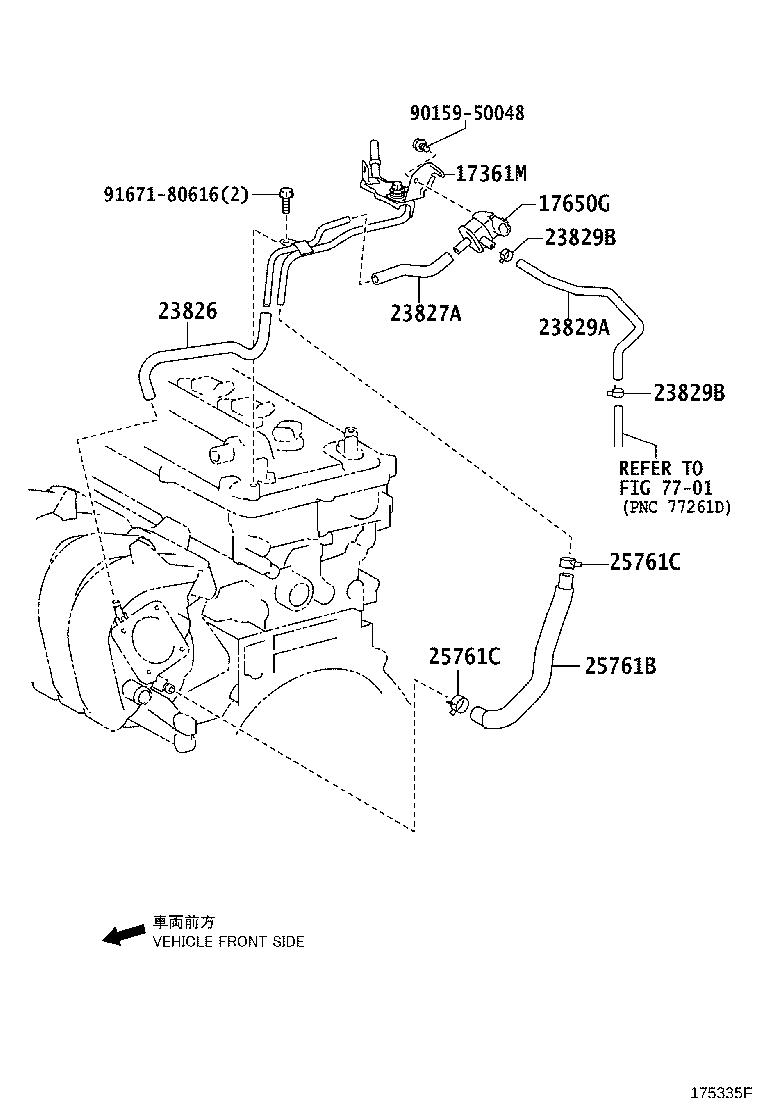 90159-50048
17361M
91671-80616(2)
17650G
23829B
23826
23827A
23829A
23829B
REFER TO
FIG 77-01
(PNC 77261D)
25761C
25761C
25761B
車両前方
VEHICLE FRONT SIDE
175335F