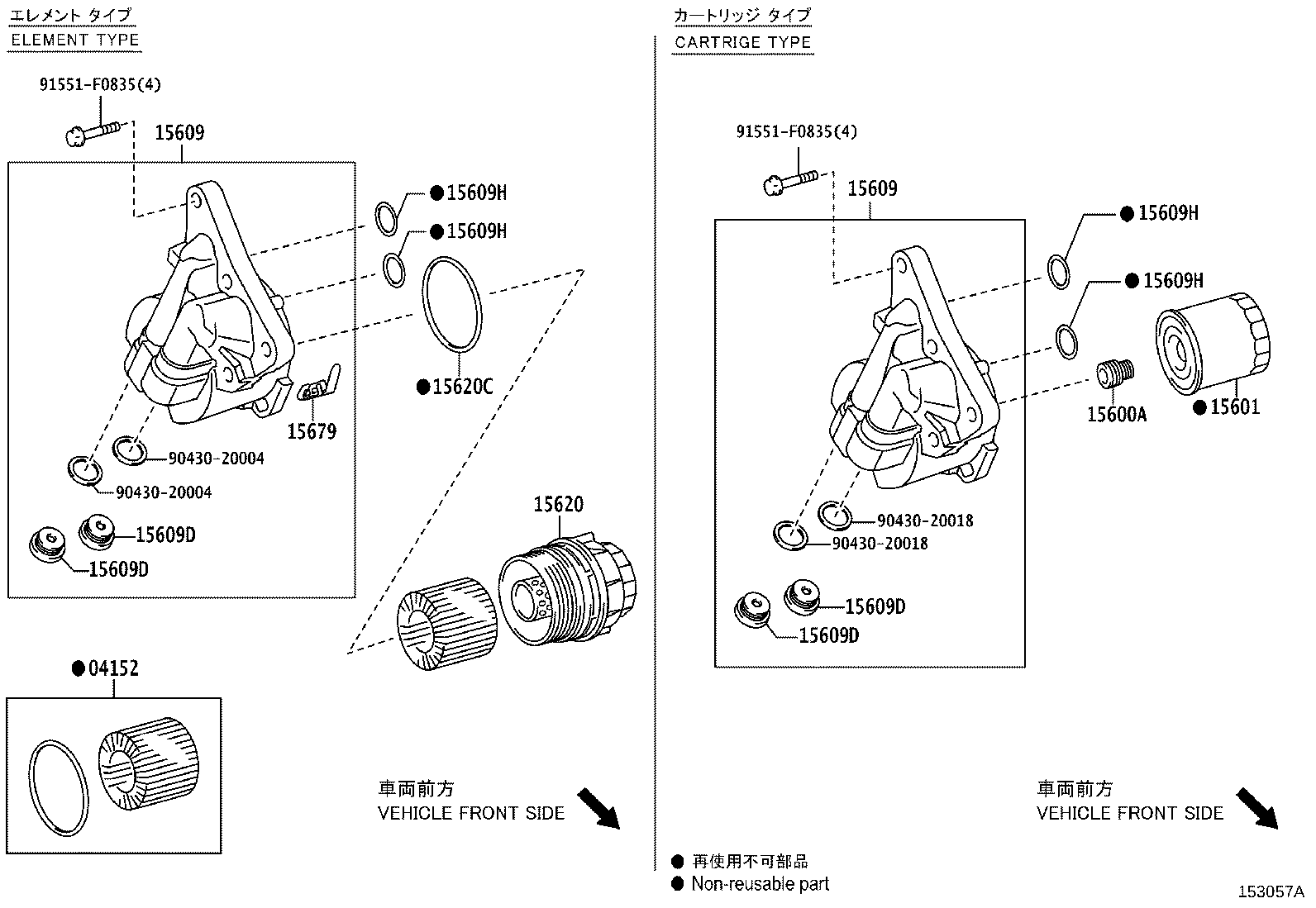 エレメント タイプ
ELEMENT TYPE

91551-F0835(4)
15609
● 15609H
● 15609H
● 15620C
15679
90430-20004
90430-20004
15609D
15609D
15620
● 04152

車両前方
VEHICLE FRONT SIDE

カートリッジ タイプ
CARTRIGE TYPE

91551-F0835(4)
15609
● 15609H
● 15609H
15600A
● 15601
90430-20018
90430-20018
15609D
15609D

車両前方
VEHICLE FRONT SIDE

● 再使用不可部品
● Non-reusable part

153057A