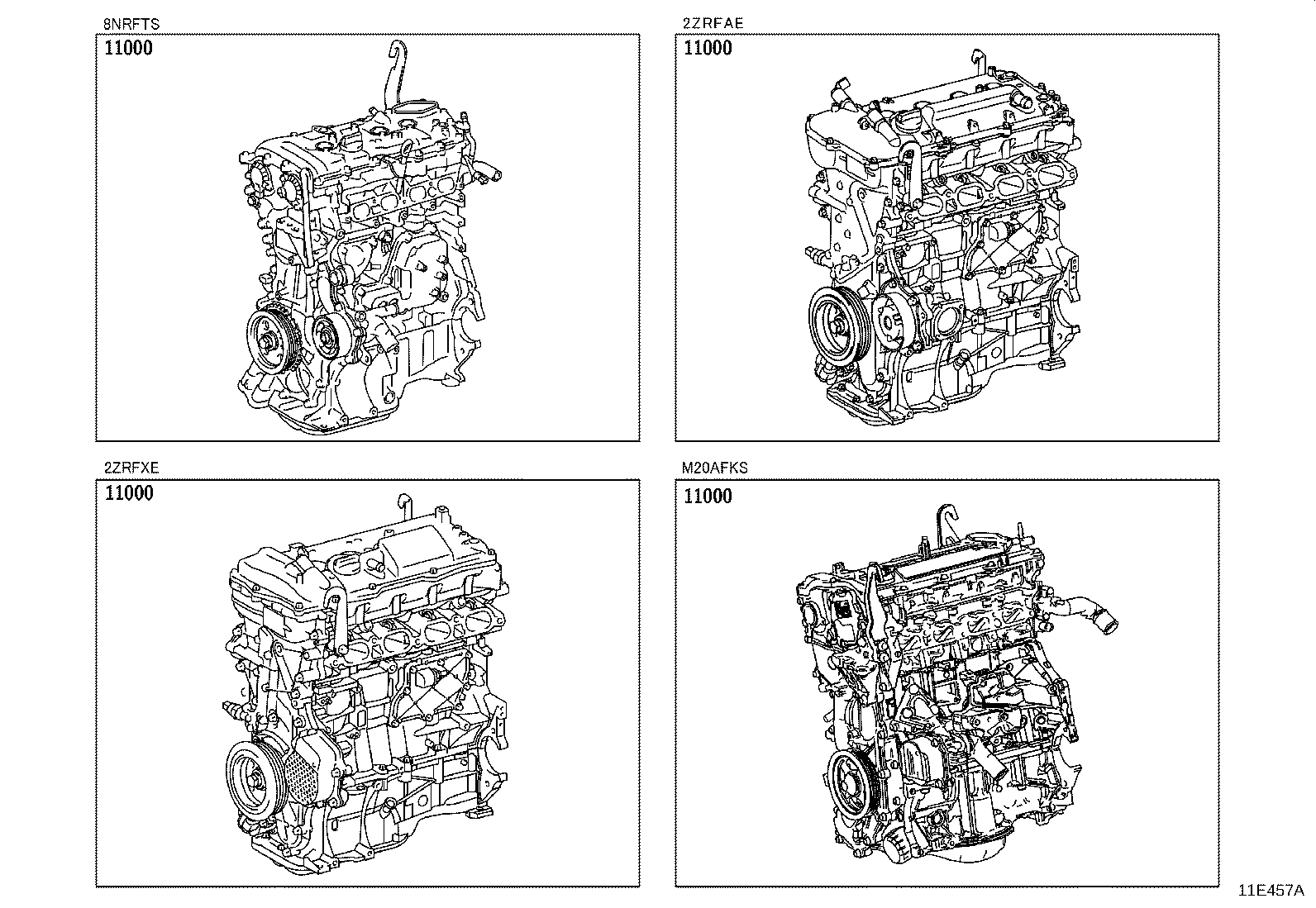 8NRFTS
11000

2ZRFAE
11000

2ZRFXE
11000

M20AFKS
11000

11E457A