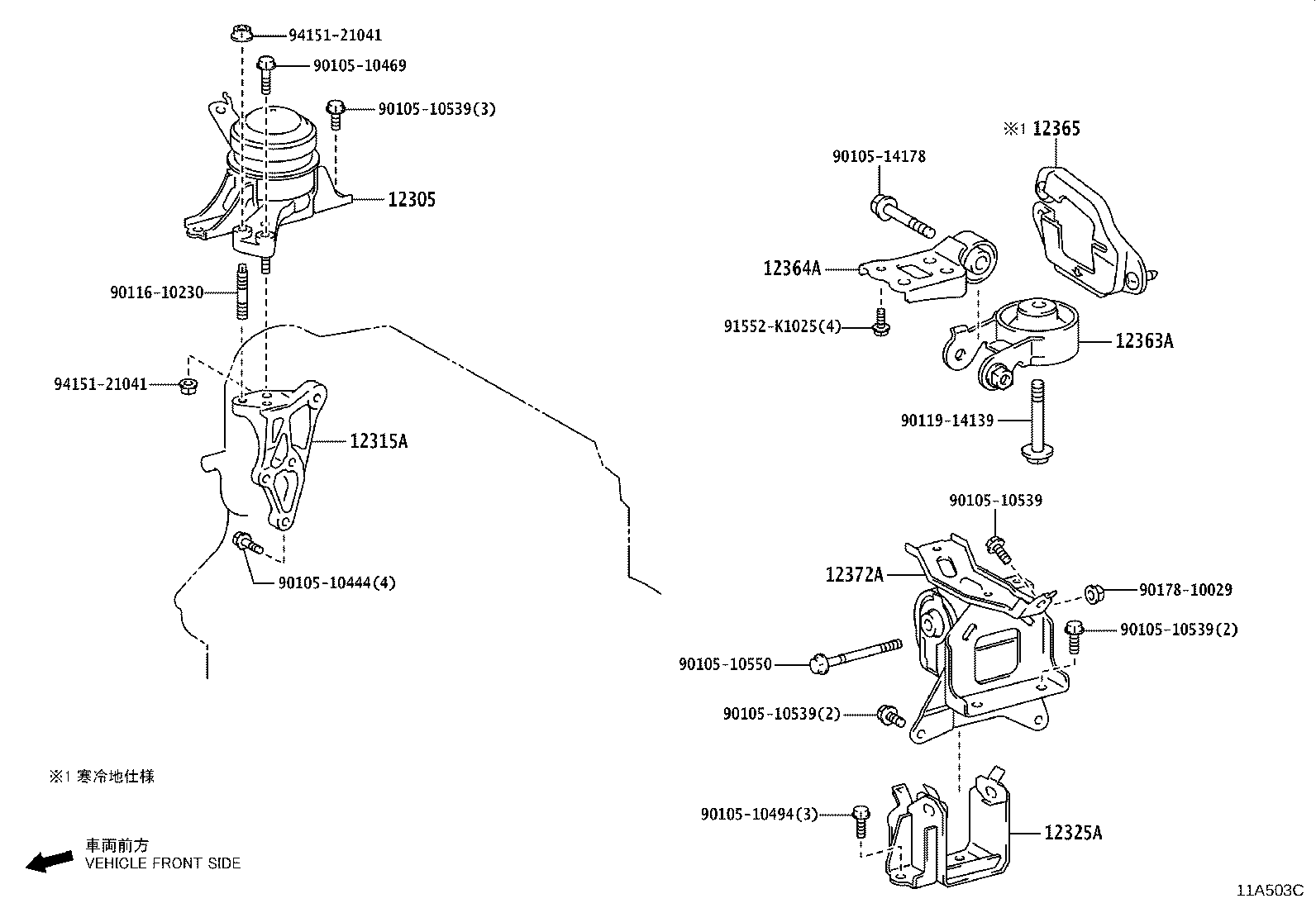 94151-21041
90105-10469
90105-10539(3)
12305
90116-10230
94151-21041
12315A
90105-10444(4)
※1 12365
90105-14178
12364A
91552-K1025(4)
12363A
90119-14139
90105-10539
12372A
90178-10029
90105-10539(2)
90105-10550
90105-10539(2)
90105-10494(3)
12325A
※1 寒冷地仕様
車両前方
VEHICLE FRONT SIDE
11A503C