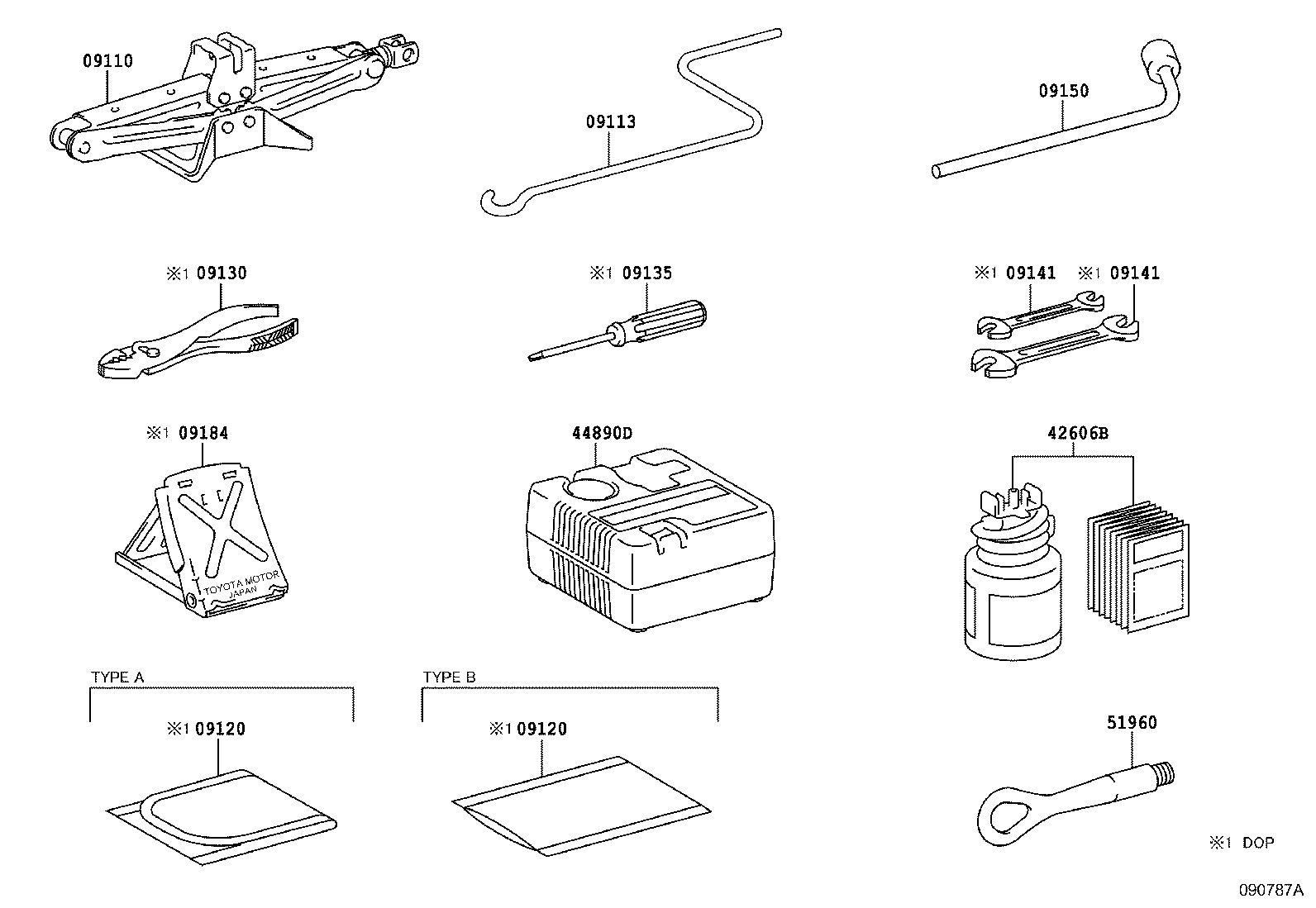 09110

09113

09150

※1 09130

※1 09135

※1 09141 ※1 09141

※1 09184

TOYOTA MOTOR JAPAN

44890D

42606B

TYPE A

※1 09120

TYPE B

※1 09120

51960

※1 DOP

090787A