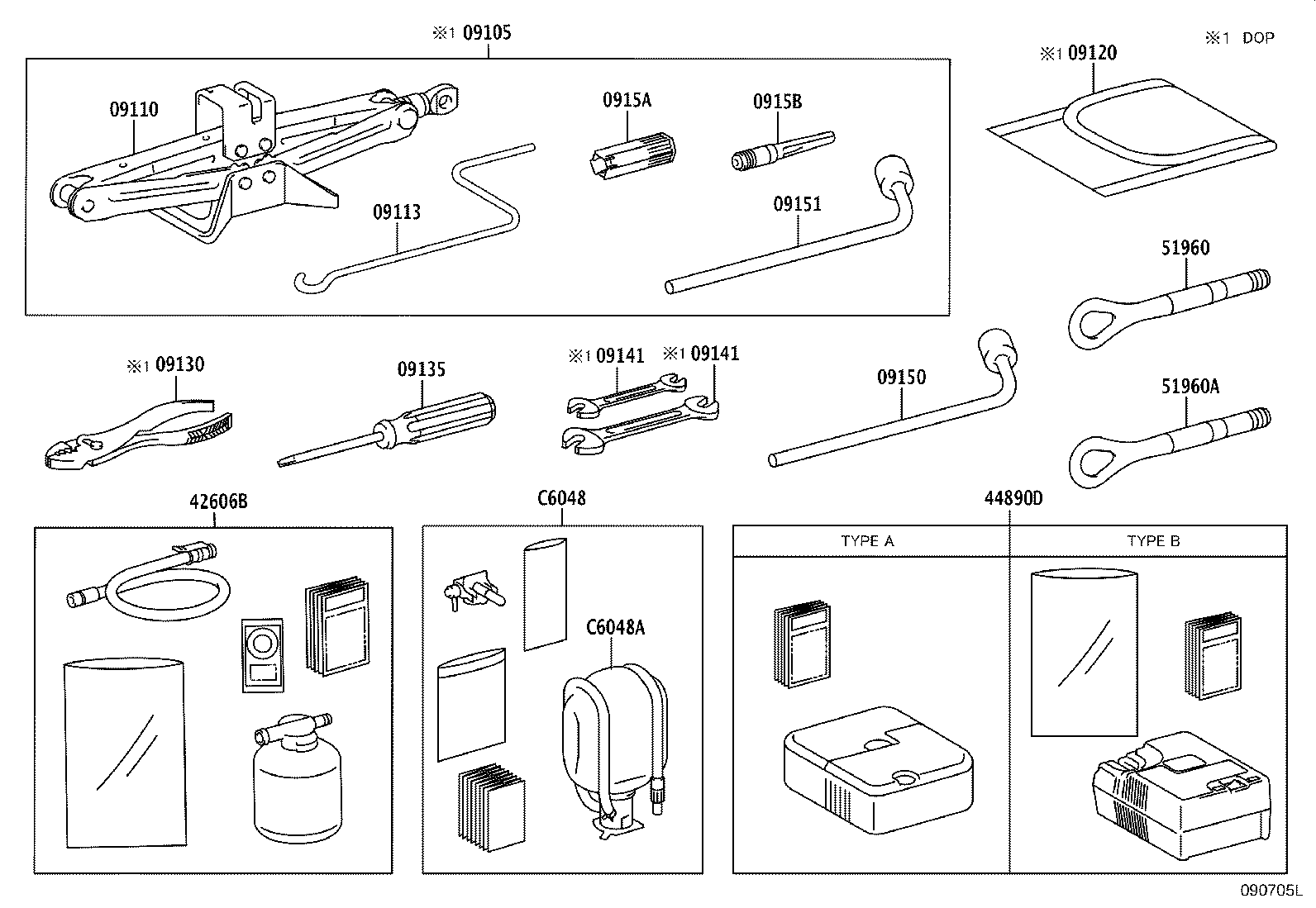 ※1 09105

※1 DOP

※1 09120

09110

0915A

0915B

09113

09151

51960

※1 09130

09135

※1 09141 ※1 09141

09150

51960A

42606B

C6048

44890D

TYPE A

TYPE B

C6048A

090705L