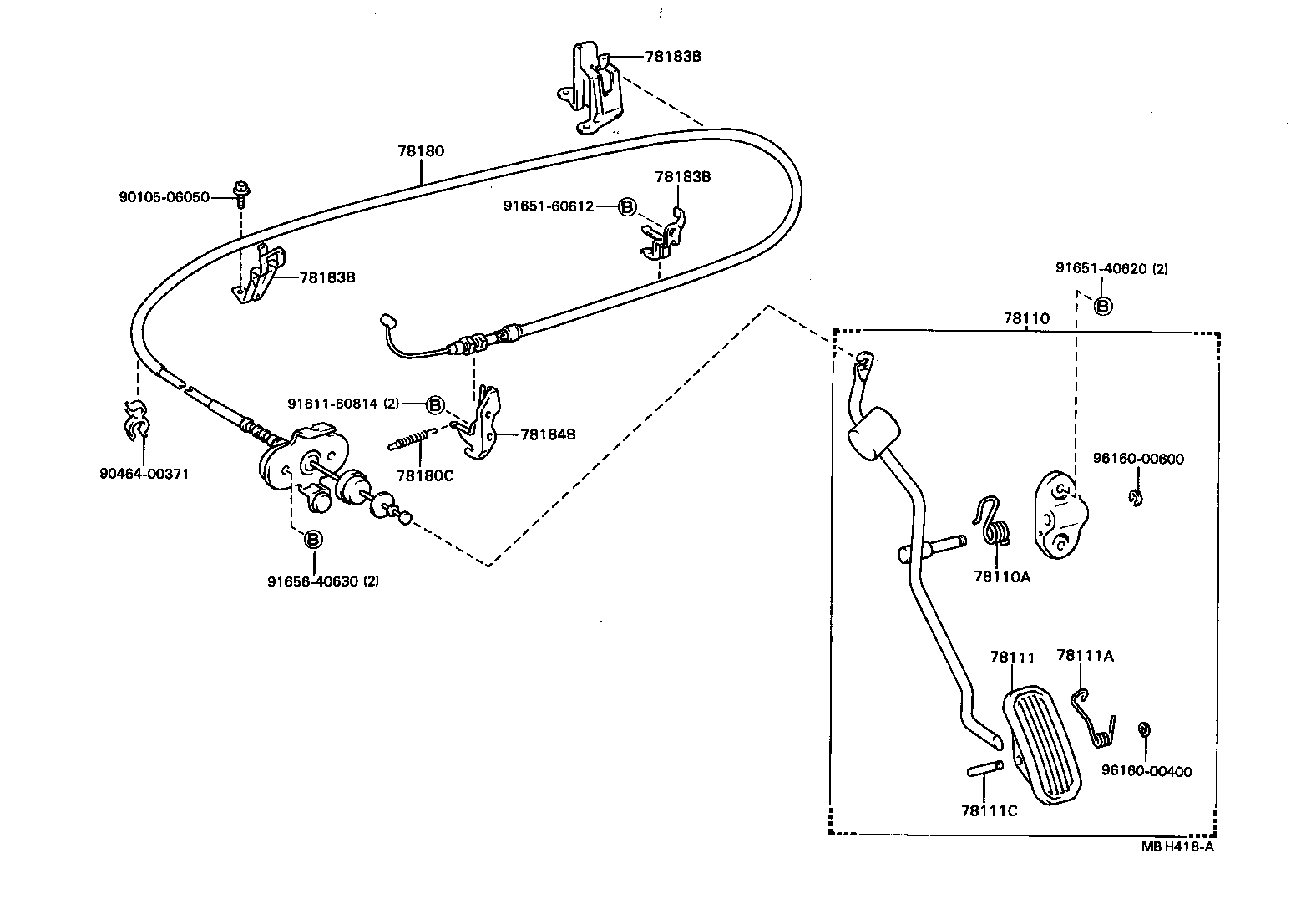 78183B

78180

78183B

90105-06050

91651-60612 B

78183B

91651-40620 (2)

B

78110

91611-60814 (2) B

78184B

78180C

90464-00371

B

91656-40630 (2)

96160-00600

78110A

78111

78111A

96160-00400

78111C

MB H418-A