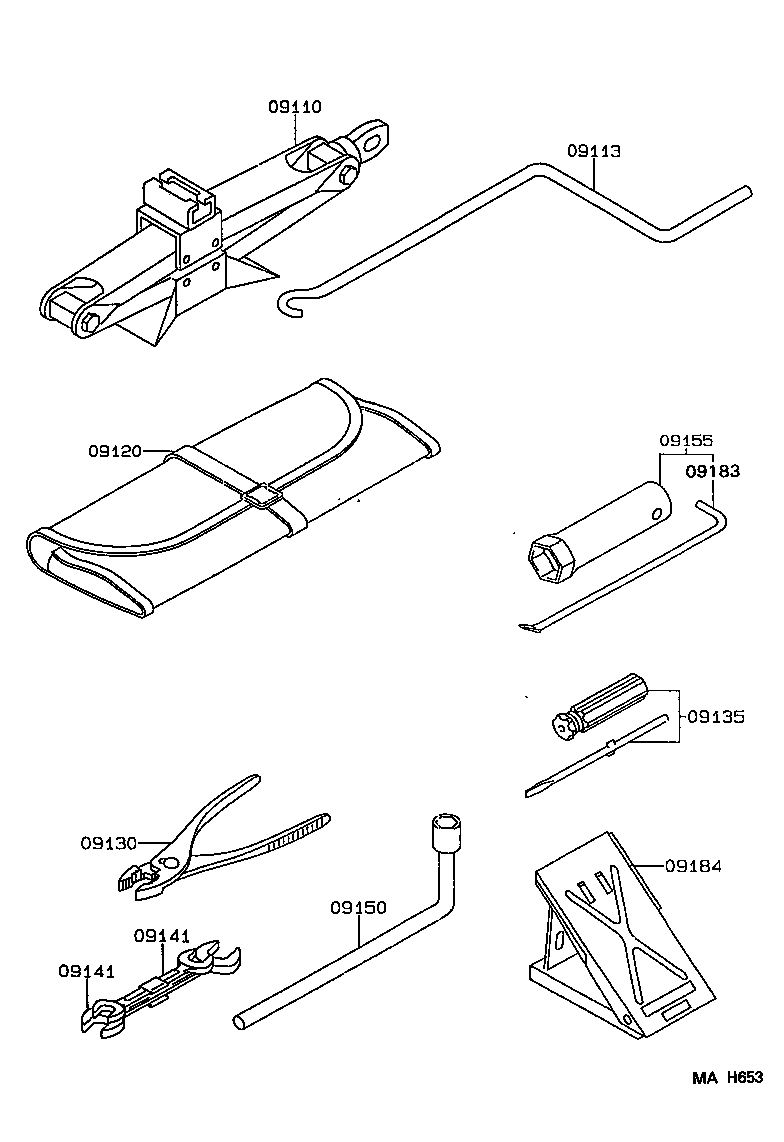 09110
09113
09120
09155
09183
09135
09130
09184
09150
09141
09141
MA H653