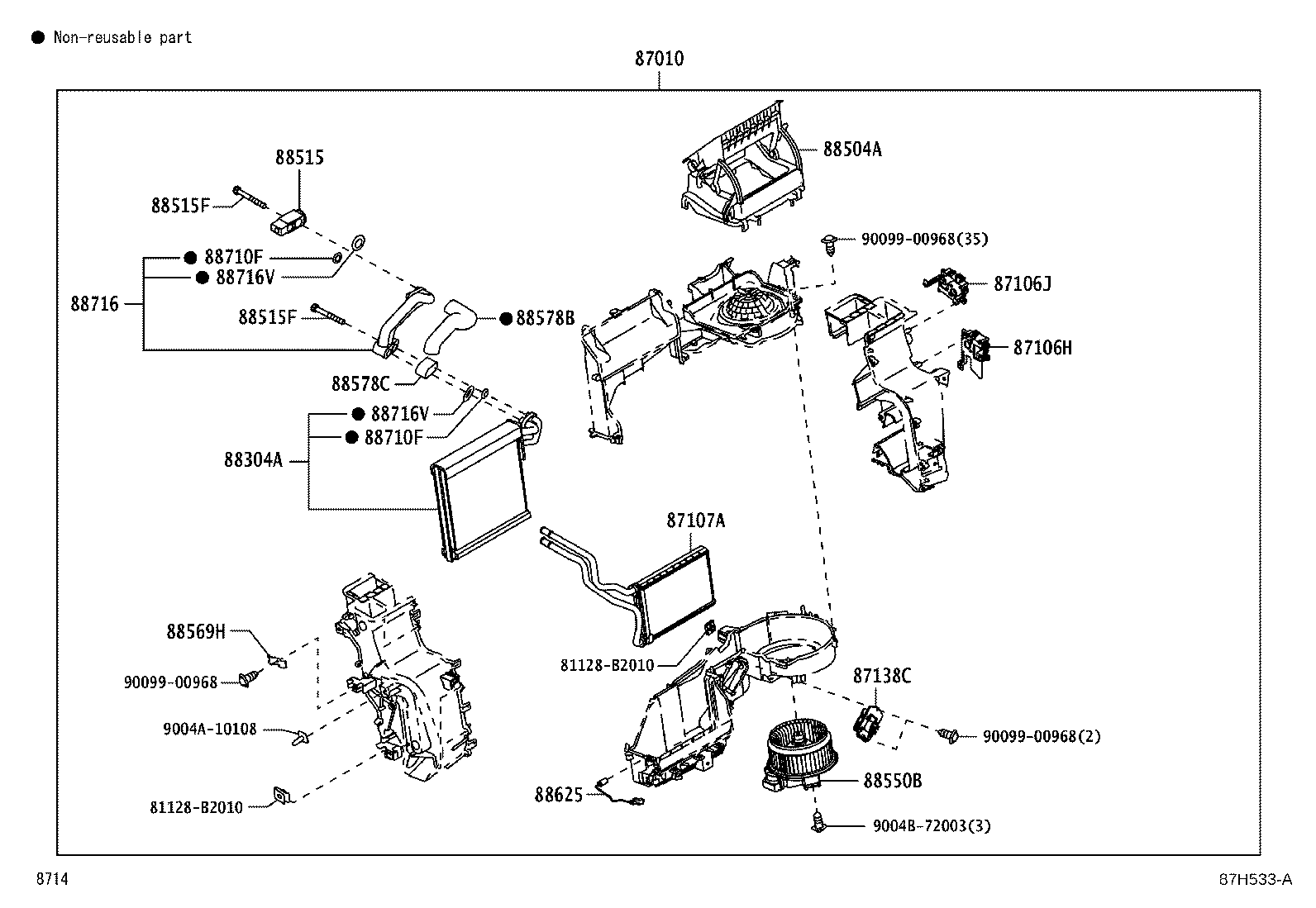 ● Non-reusable part

87010

88515
88515F
● 88710F
● 88716V
88716
88515F
● 88578B
88578C
● 88716V
● 88710F
88304A

88504A
90099-00968(35)
87106J
87106H

87107A

88569H
90099-00968
9004A-10108
81128-B2010

81128-B2010
87138C
90099-00968(2)
88550B
88625
9004B-72003(3)

8714

87H533-A