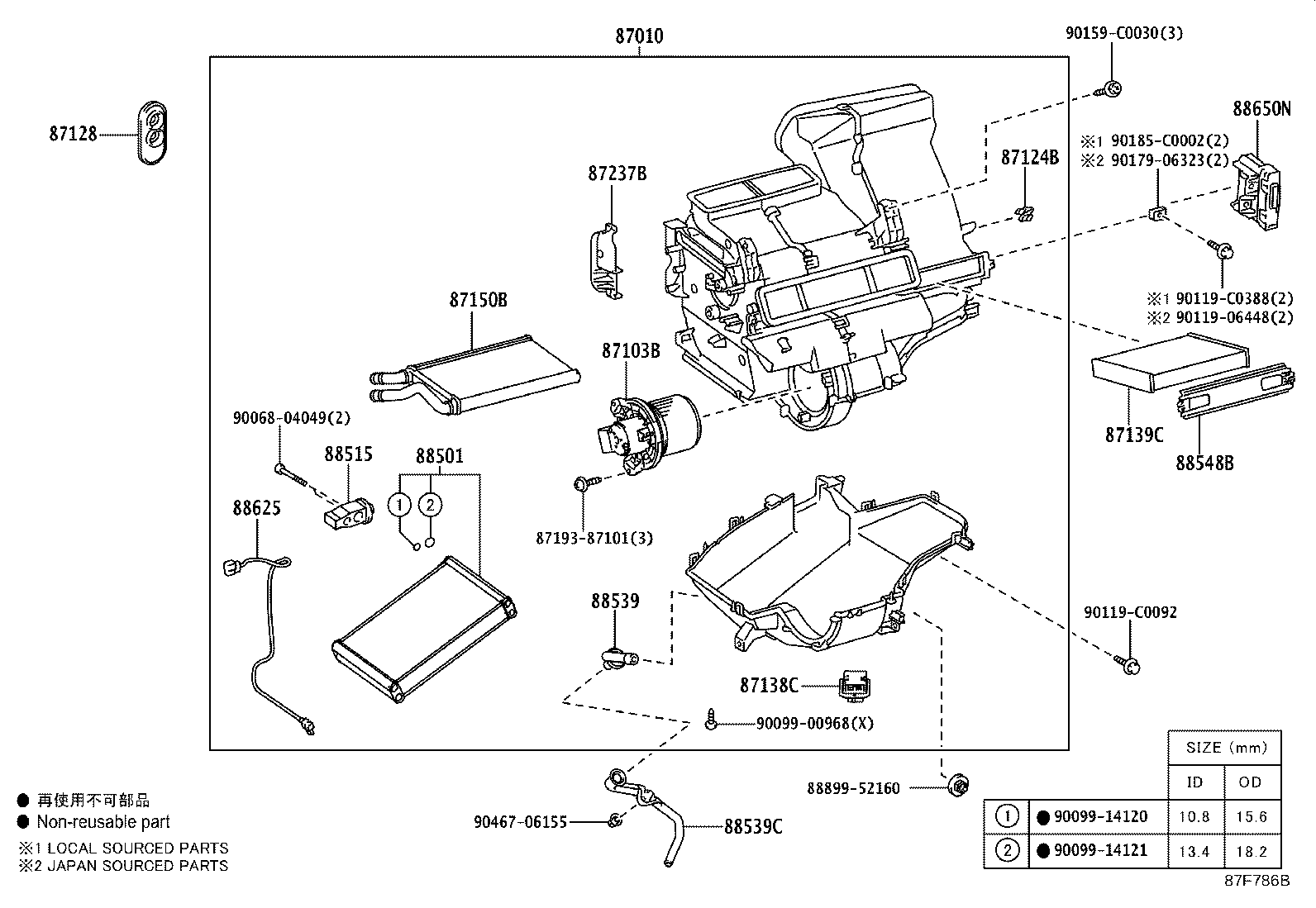 87010
90159-C0030(3)
87128
88650N
※1 90185-C0002(2)
※2 90179-06323(2)
87124B
87237B
※1 90119-C0388(2)
※2 90119-06448(2)
87150B
87103B
87139C
88548B
90068-04049(2)
88515
88501
① ②
88625
87193-87101(3)
88539
90119-C0092
87138C
90099-00968(X)
88899-52160
90467-06155
88539C
● 再使用不可部品
● Non-reusable part
※1 LOCAL SOURCED PARTS
※2 JAPAN SOURCED PARTS

| | | SIZE (mm) | |
|---|---|---|---|
| | | ID | OD |
| ① | ● 90099-14120 | 10.8 | 15.6 |
| ② | ● 90099-14121 | 13.4 | 18.2 |

87F786B