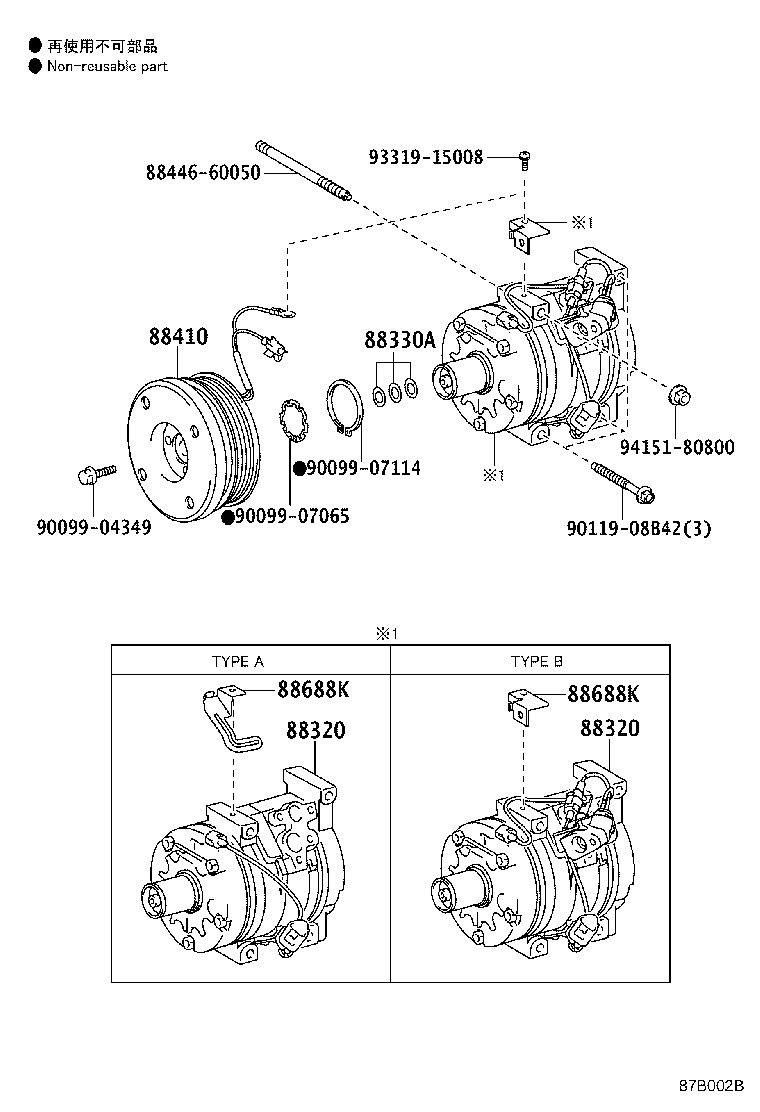 ● 再使用不可部品
● Non-reusable part

93319-15008
88446-60050
※1
88410
88330A
94151-80800
●90099-07114
※1
90099-04349
●90099-07065
90119-08B42(3)

※1

| TYPE A | TYPE B |
|---|---|
| 88688K 88320 | 88688K 88320 |

87B002B