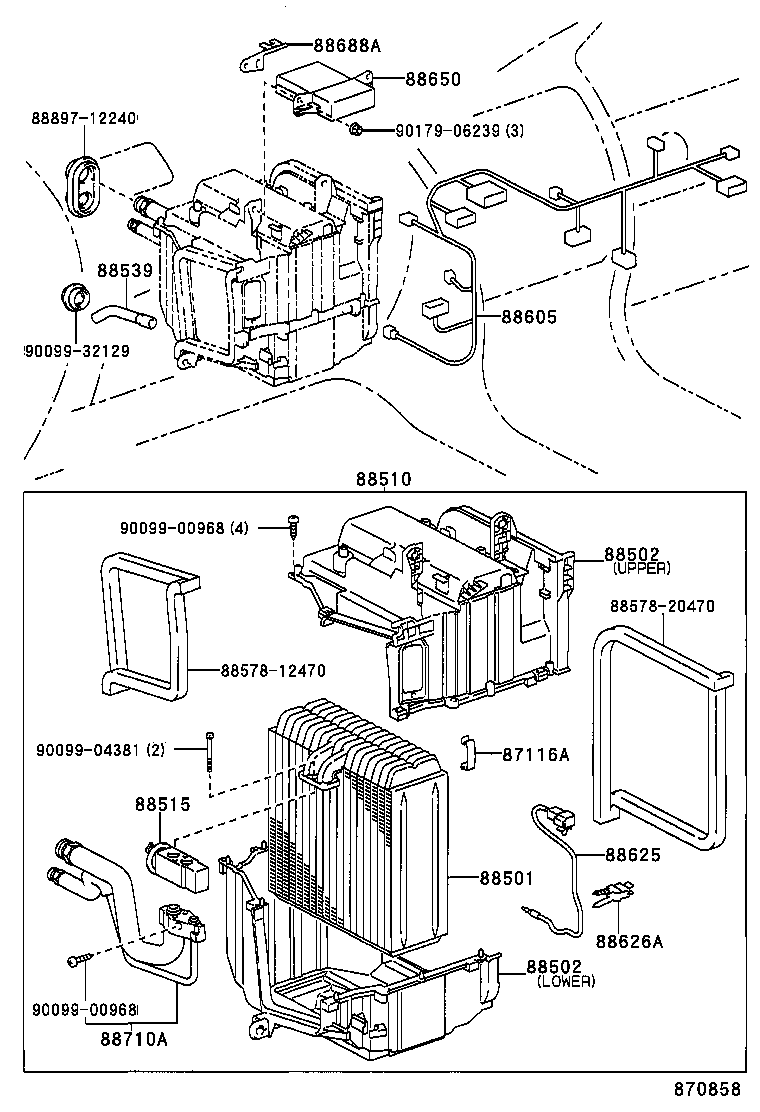 88688A
88650
88897-12240
90179-06239 (3)
88539
88605
90099-32129
88510
90099-00968 (4)
88502
(UPPER)
88578-20470
88578-12470
90099-04381 (2)
87116A
88515
88625
88501
88626A
88502
(LOWER)
90099-00968
88710A
870858