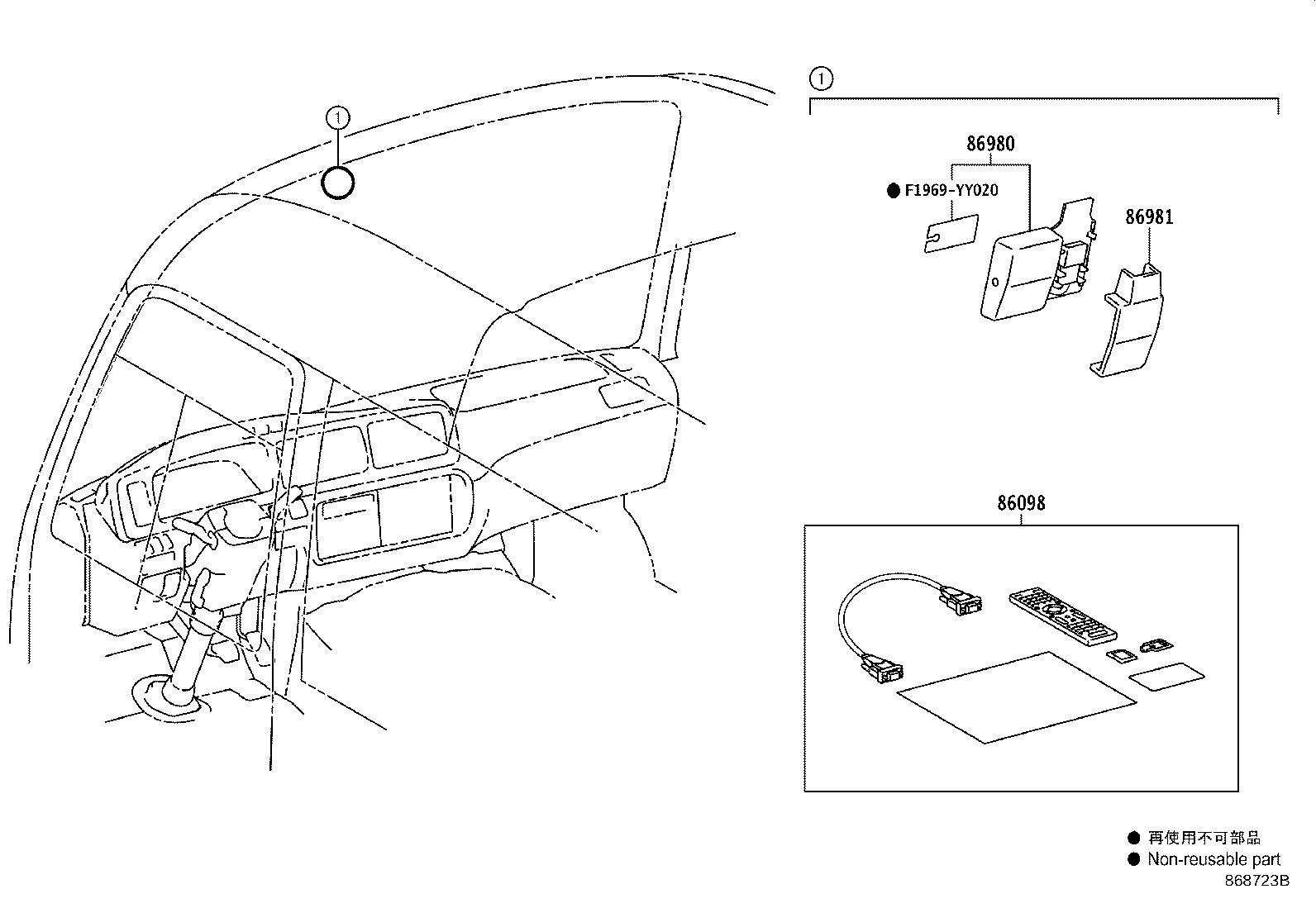 ①

①

86980

● F1969-YY020

86981

86098

● 再使用不可部品
● Non-reusable part
868723B