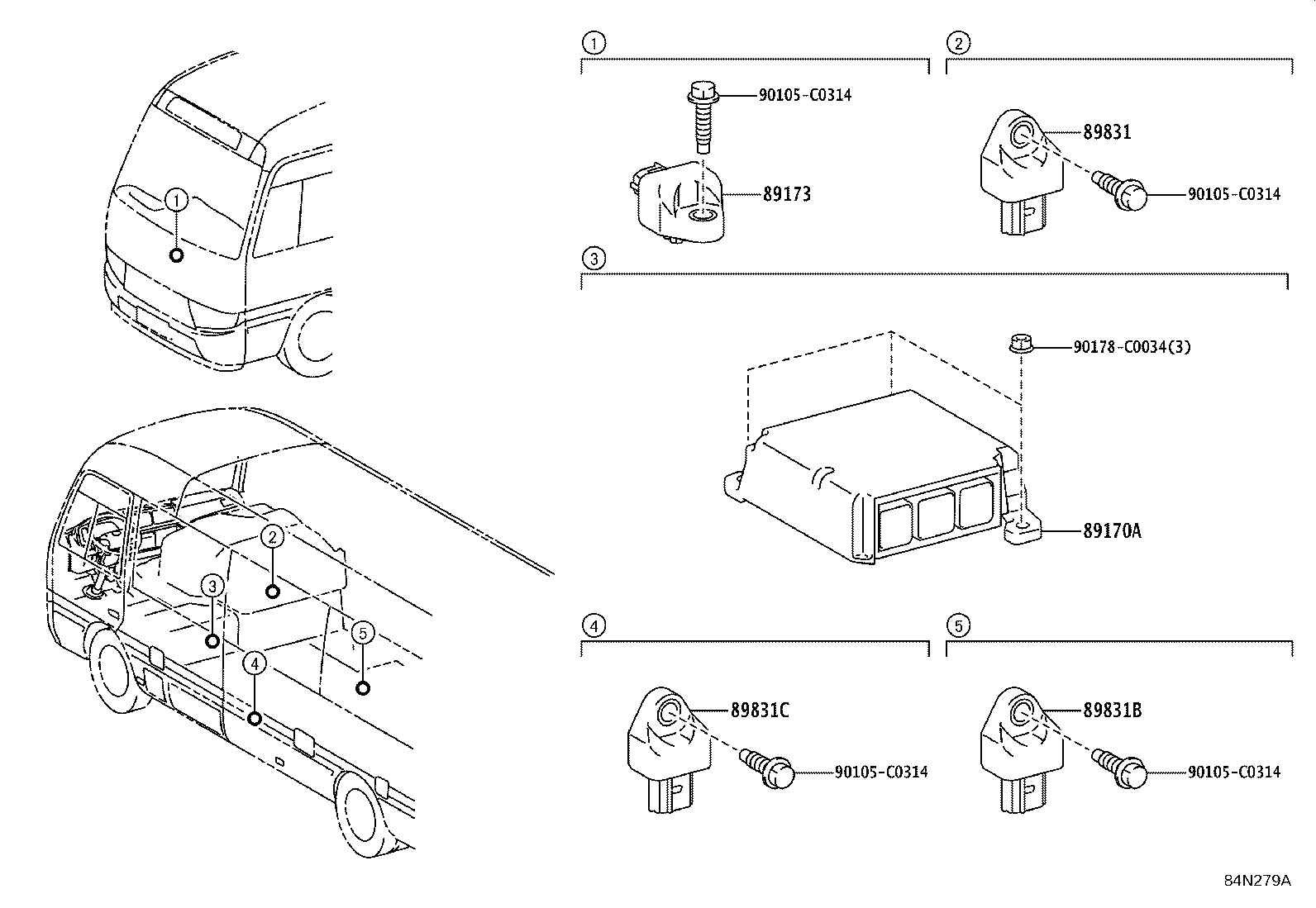 1
2
3
4
5

1
90105-C0314
89173

2
89831
90105-C0314

3
90178-C0034(3)
89170A

4
89831C
90105-C0314

5
89831B
90105-C0314

84N279A